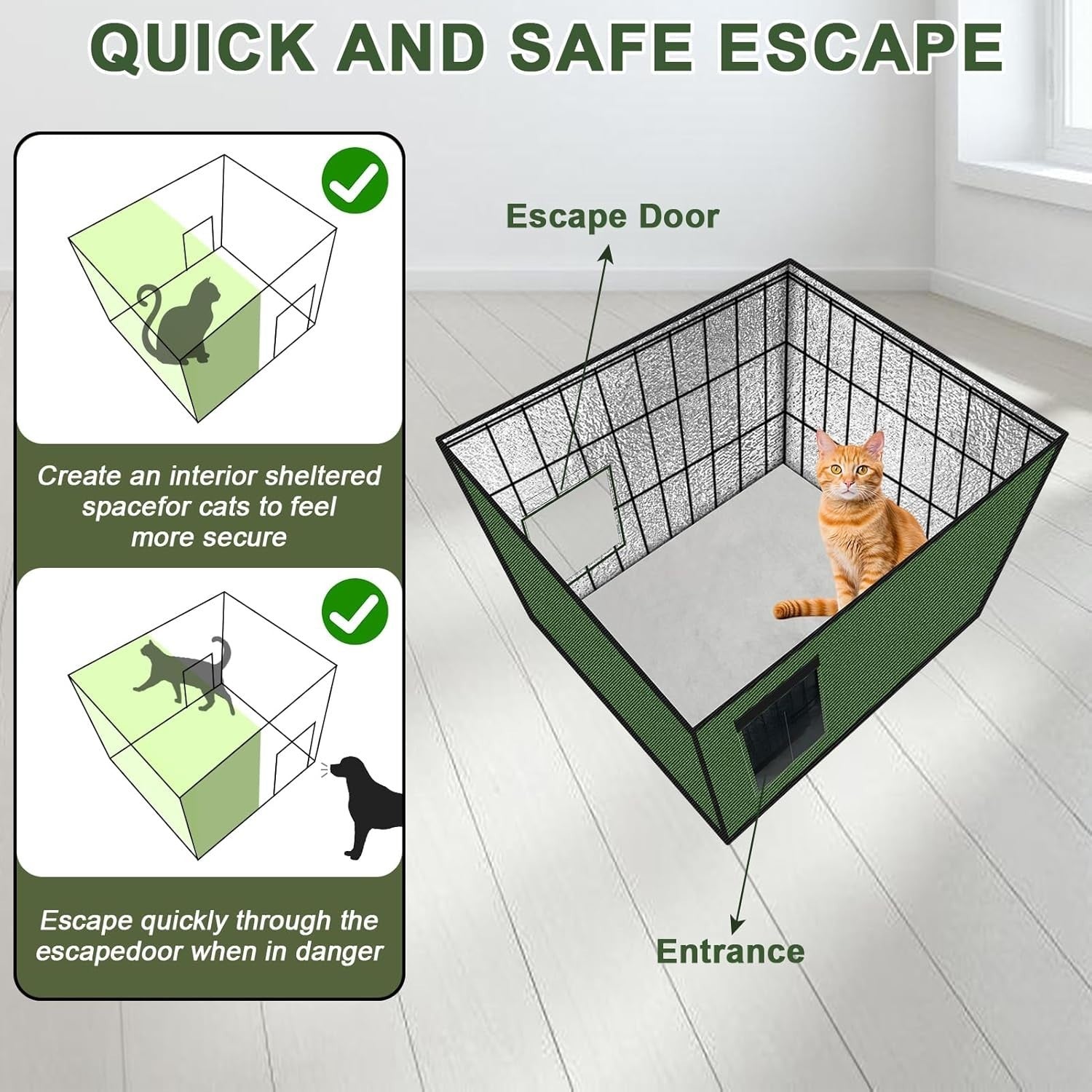 QUICK AND SAFE ESCAPE

Create an interior sheltered spacefor cats to feel more secure

Escape quickly through the escapedoor when in danger

Escape Door

Entrance