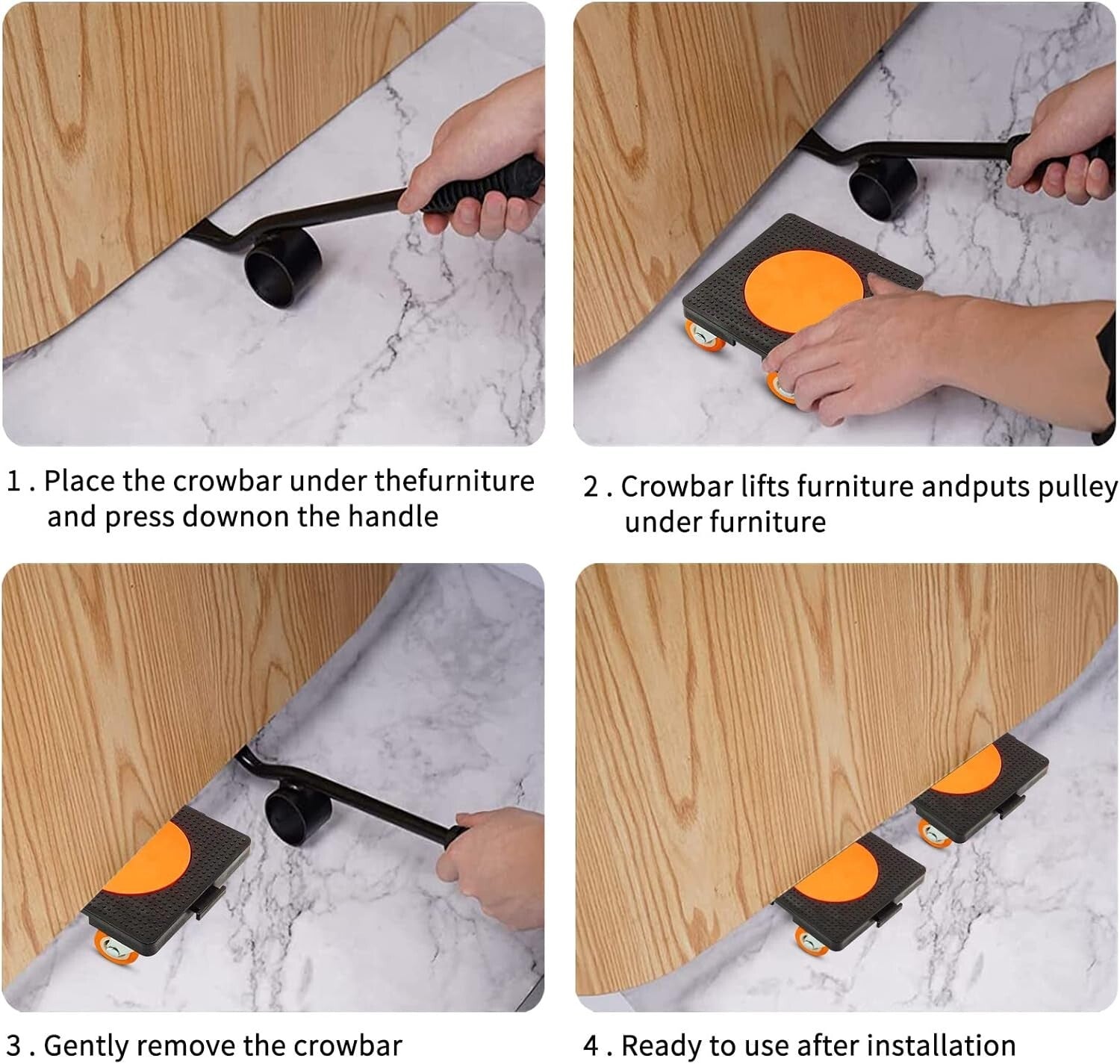 1 . Place the crowbar under thefurniture and press downon the handle

2 . Crowbar lifts furniture andputs pulley under furniture

3 . Gently remove the crowbar

4 . Ready to use after installation