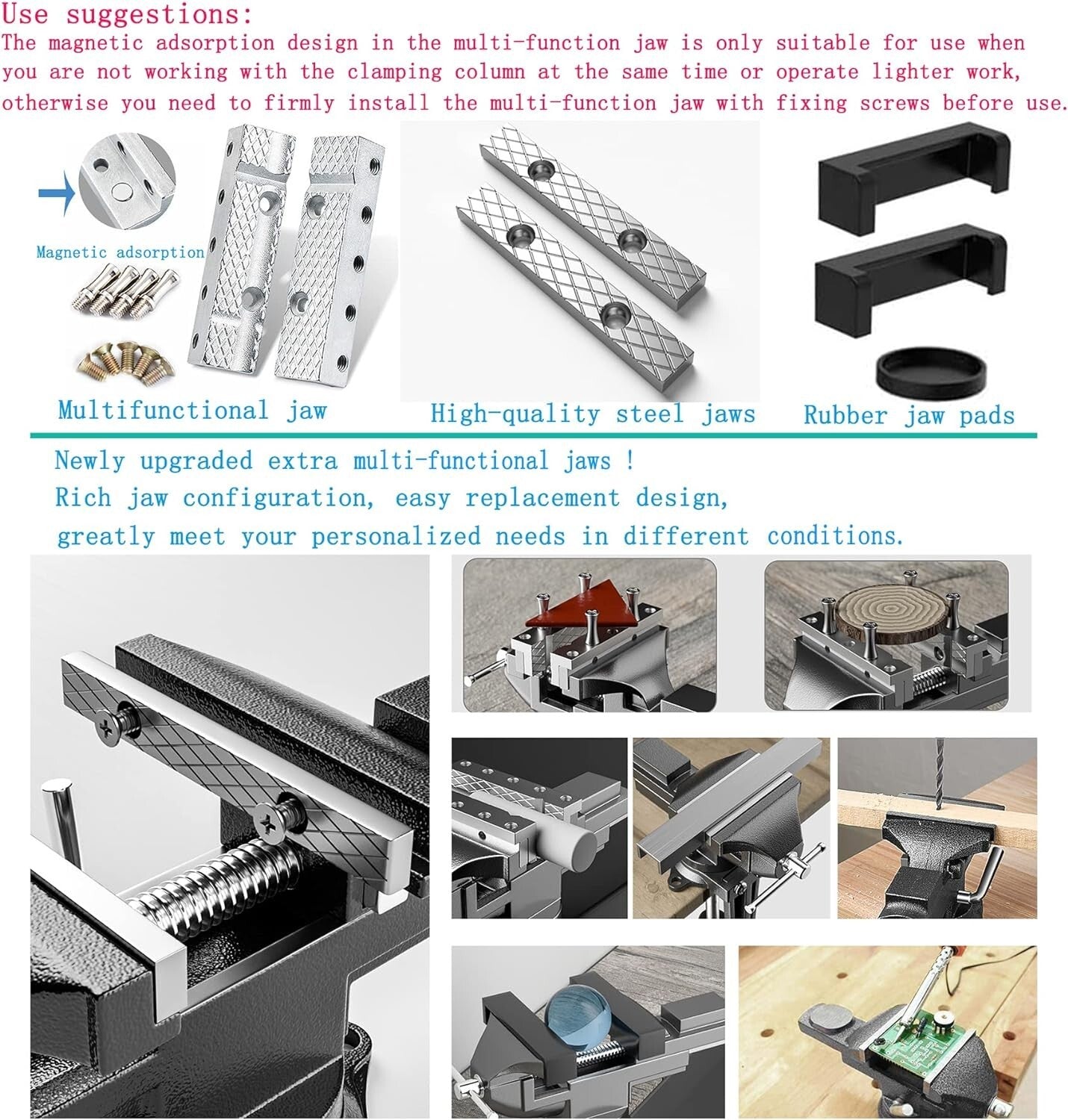 Use suggestions:
The magnetic adsorption design in the multi-function jaw is only suitable for use when you are not working with the clamping column at the same time or operate lighter work, otherwise you need to firmly install the multi-function jaw with fixing screws before use.

Magnetic adsorption

Multifunctional jaw

High-quality steel jaws

Rubber jaw pads

Newly upgraded extra multi-functional jaws !
Rich jaw configuration, easy replacement design,
greatly meet your personalized needs in different conditions.