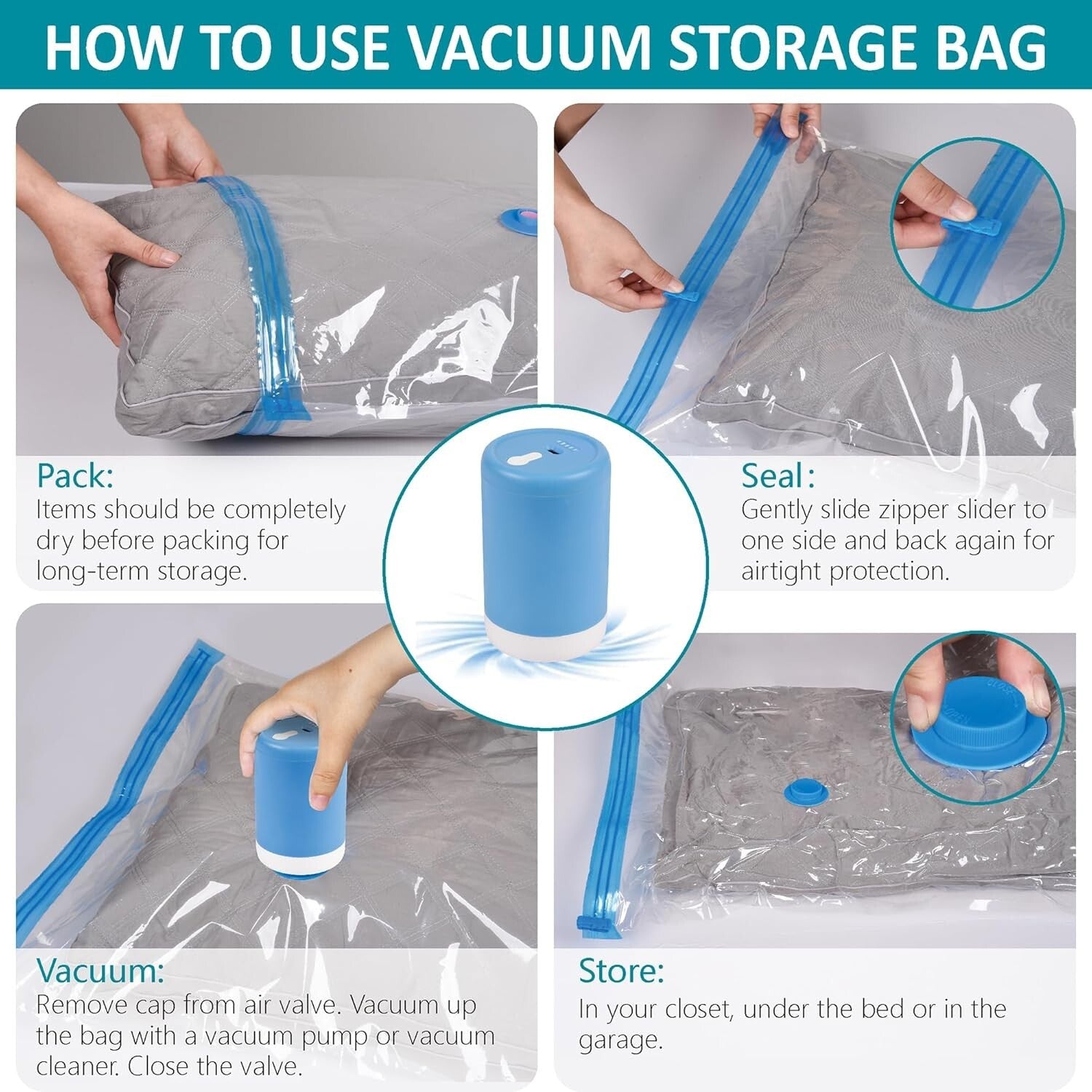 HOW TO USE VACUUM STORAGE BAG

Pack:
Items should be completely dry before packing for long-term storage.

Seal:
Gently slide zipper slider to one side and back again for airtight protection.

Vacuum:
Remove cap from air valve. Vacuum up the bag with a vacuum pump or vacuum cleaner. Close the valve.

Store:
In your closet, under the bed or in the garage.