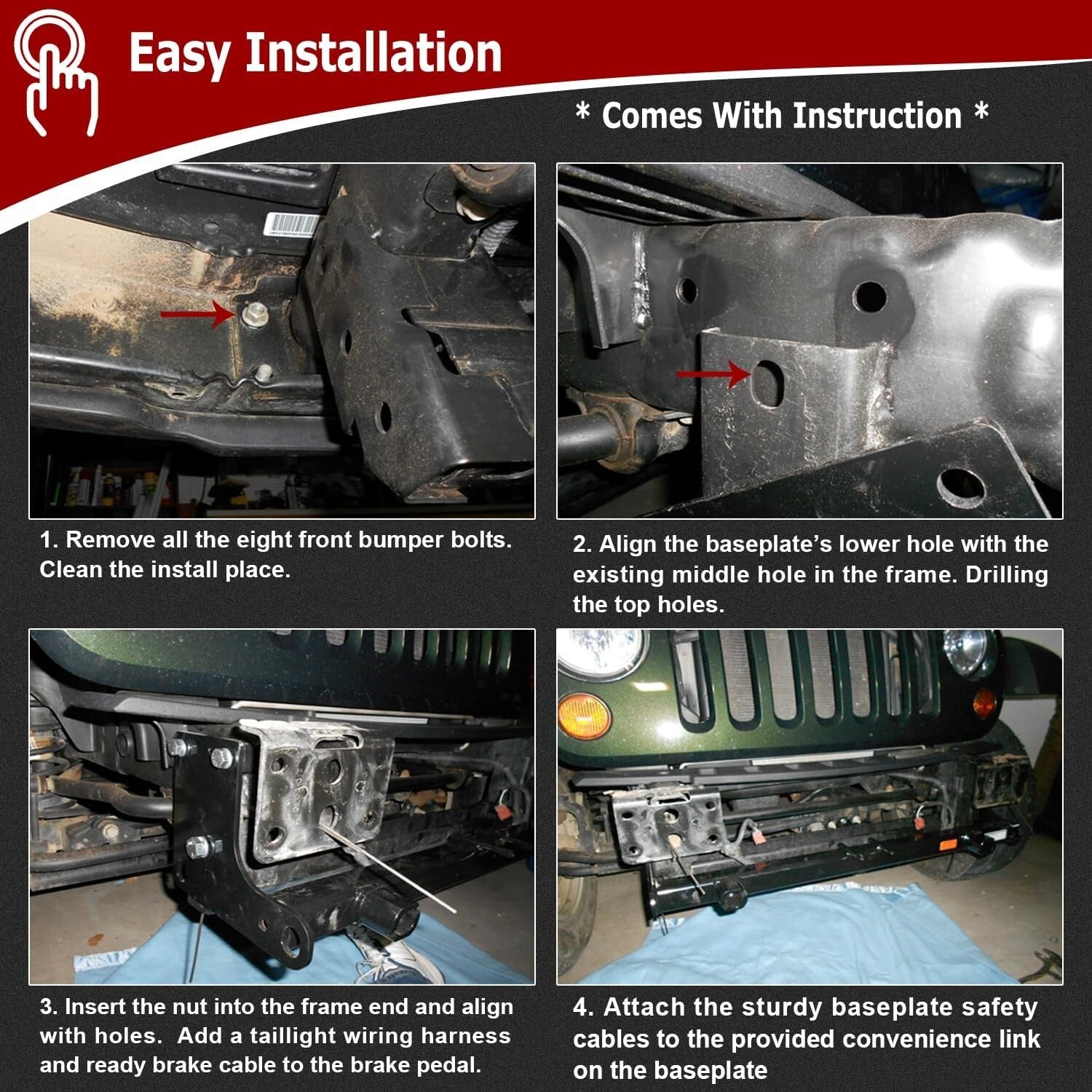 Easy Installation

* Comes With Instruction *

1. Remove all the eight front bumper bolts. Clean the install place.

2. Align the baseplate's lower hole with the existing middle hole in the frame. Drilling the top holes.

3. Insert the nut into the frame end and align with holes. Add a taillight wiring harness and ready brake cable to the brake pedal.

4. Attach the sturdy baseplate safety cables to the provided convenience link on the baseplate