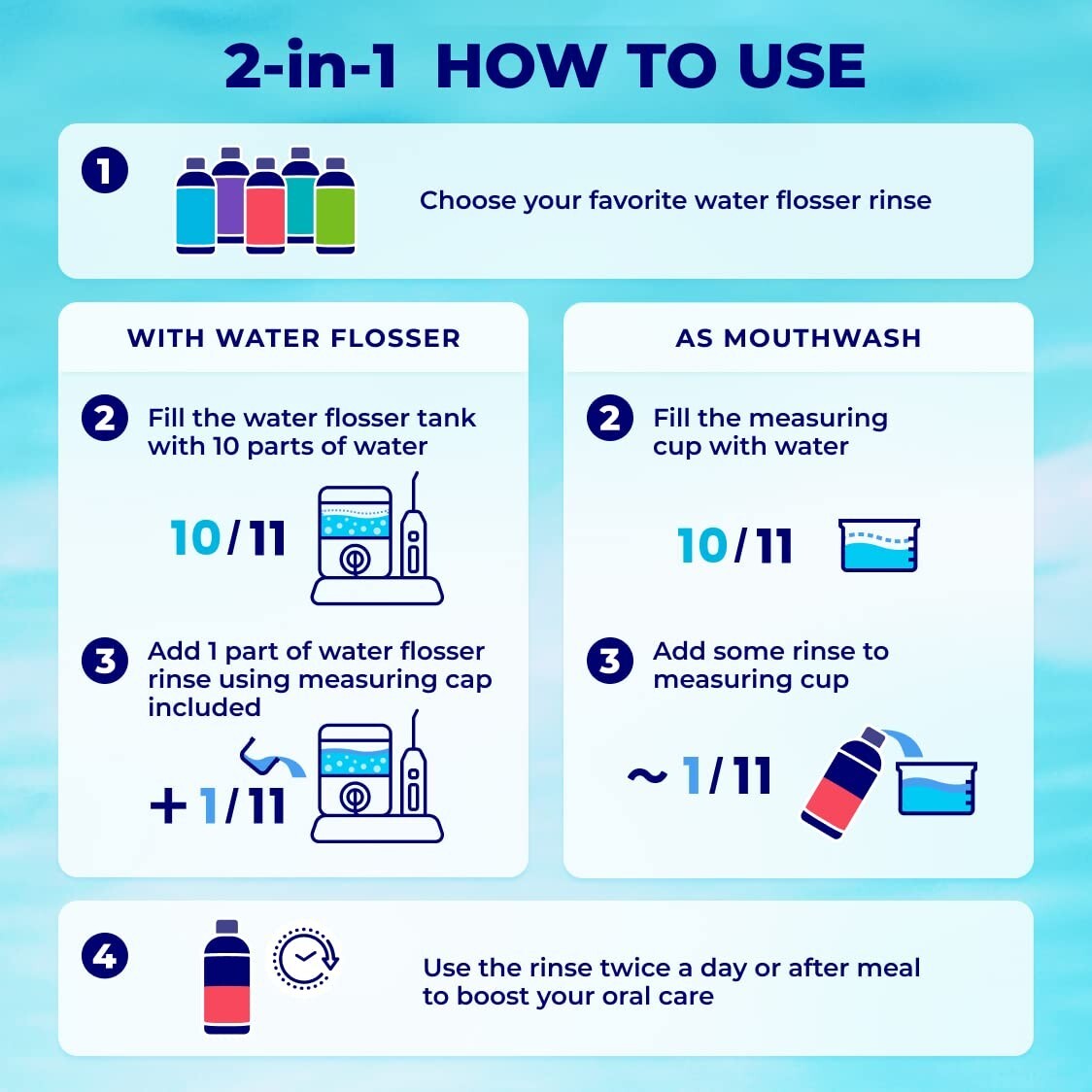 2-in-1 HOW TO USE

1 Choose your favorite water flosser rinse

WITH WATER FLOSSER

2 Fill the water flosser tank with 10 parts of water

10/11

3 Add 1 part of water flosser rinse using measuring cap included

+1/11

AS MOUTHWASH

2 Fill the measuring cup with water

10/11

3 Add some rinse to measuring cup

~1/11

4 Use the rinse twice a day or after meal to boost your oral care