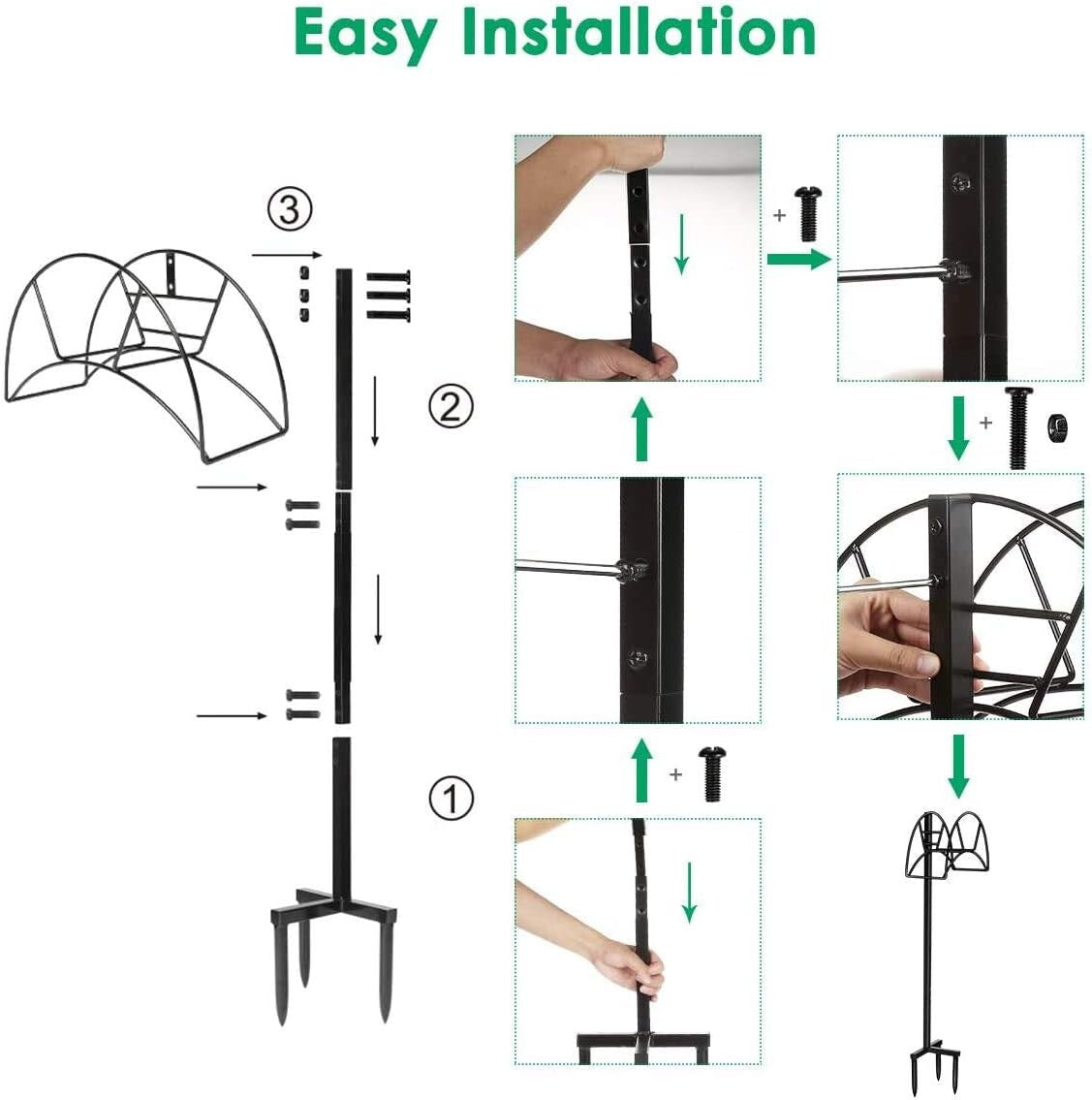 Easy Installation

③

②

①

+

+

+