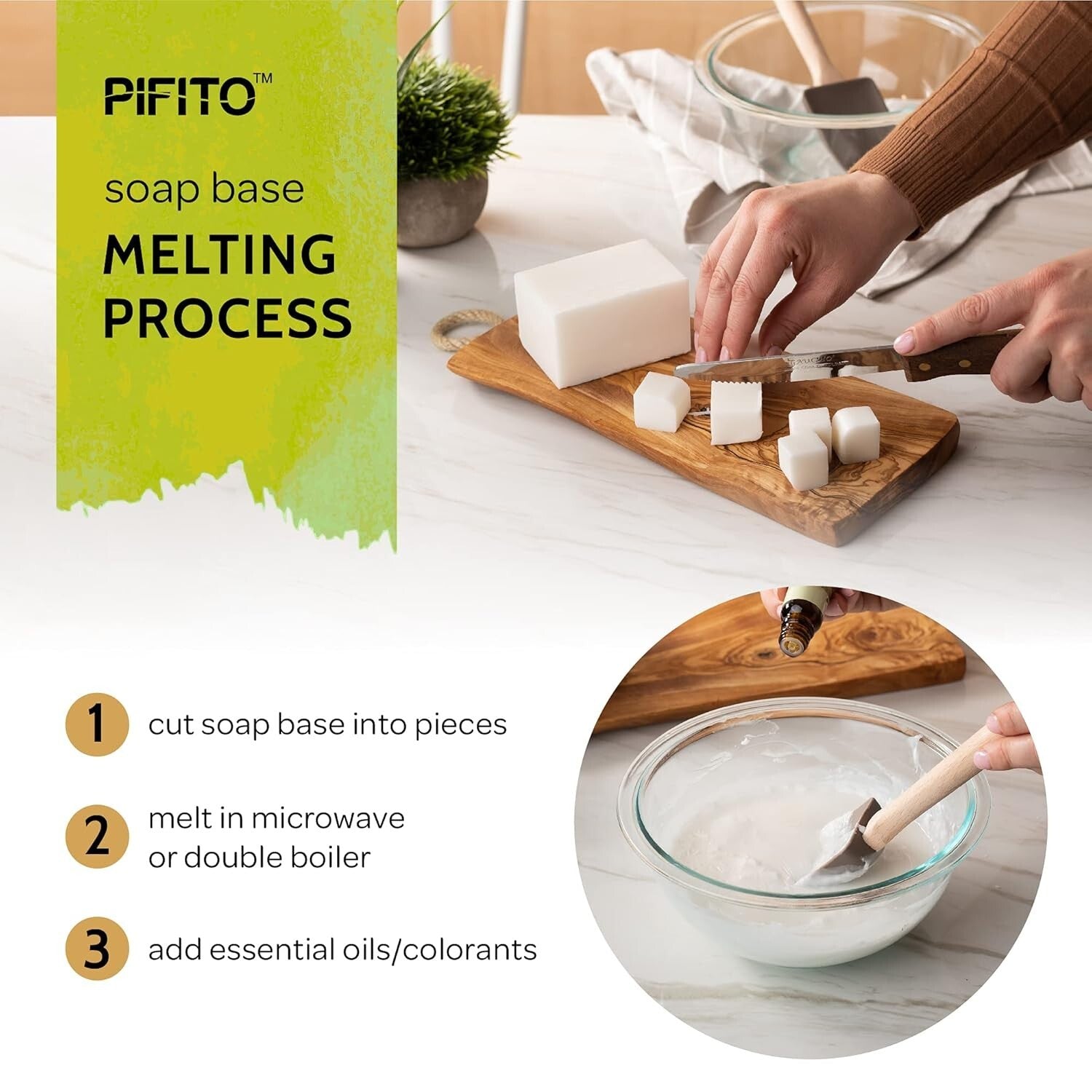 PIFITO™

soap base

MELTING PROCESS

1 cut soap base into pieces

2 melt in microwave or double boiler

3 add essential oils/colorants