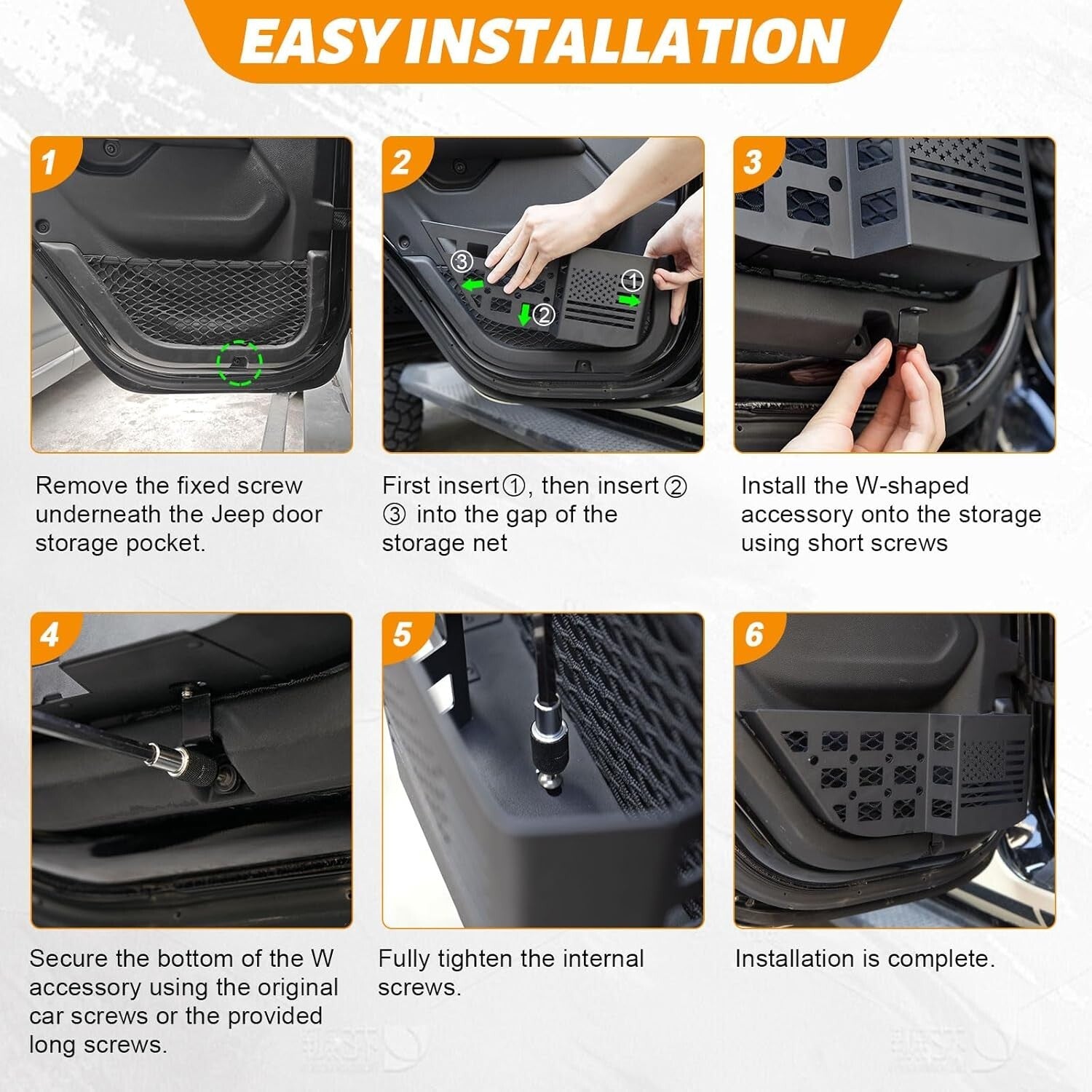 EASY INSTALLATION

1

Remove the fixed screw underneath the Jeep door storage pocket.

2

③ ② ①

First insert①, then insert② ③ into the gap of the storage net

3

Install the W-shaped accessory onto the storage using short screws

4

Secure the bottom of the W accessory using the original car screws or the provided long screws.

5

Fully tighten the internal screws.

6

Installation is complete.