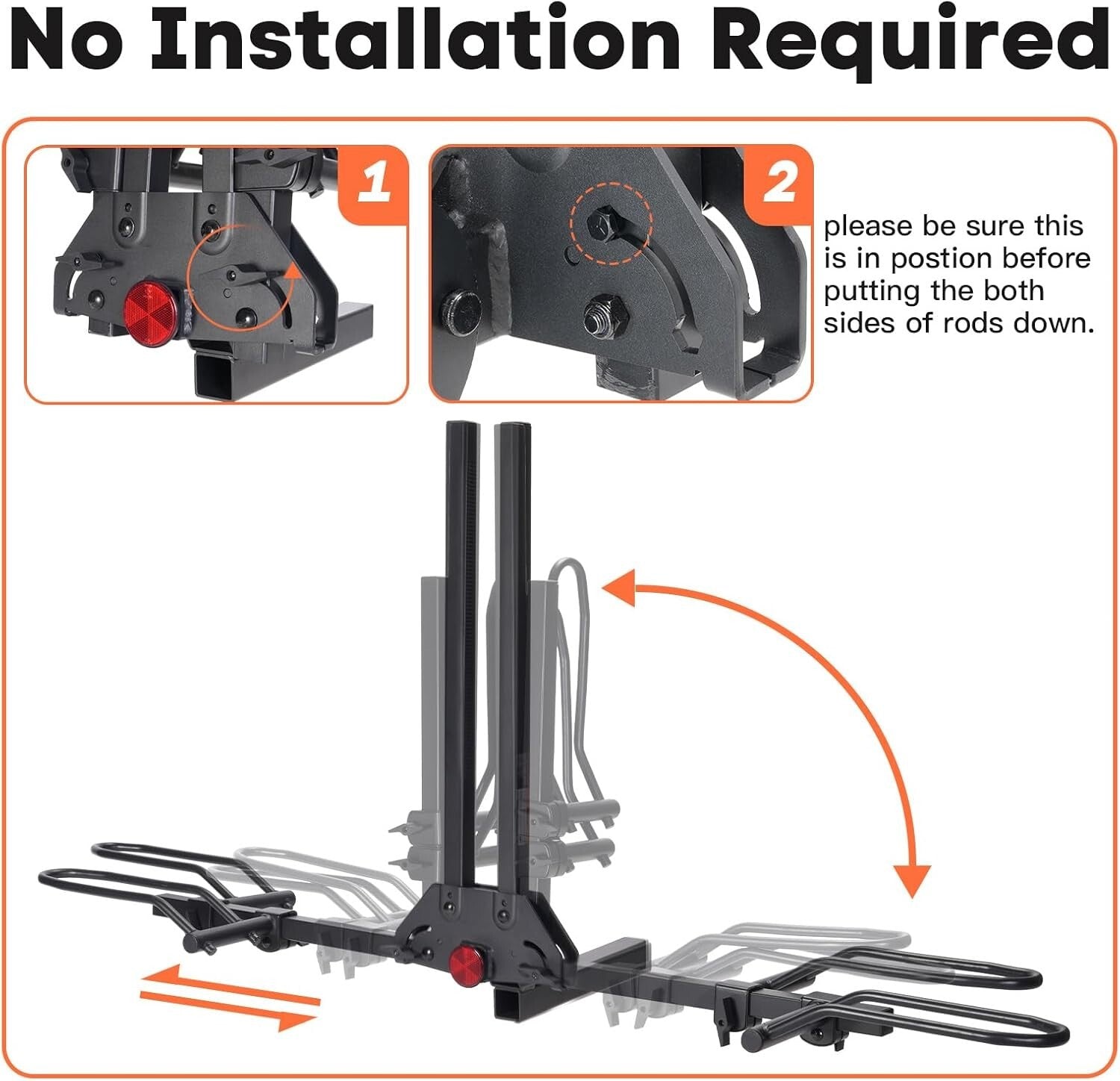 No Installation Required

1

2

please be sure this is in postion before putting the both sides of rods down.