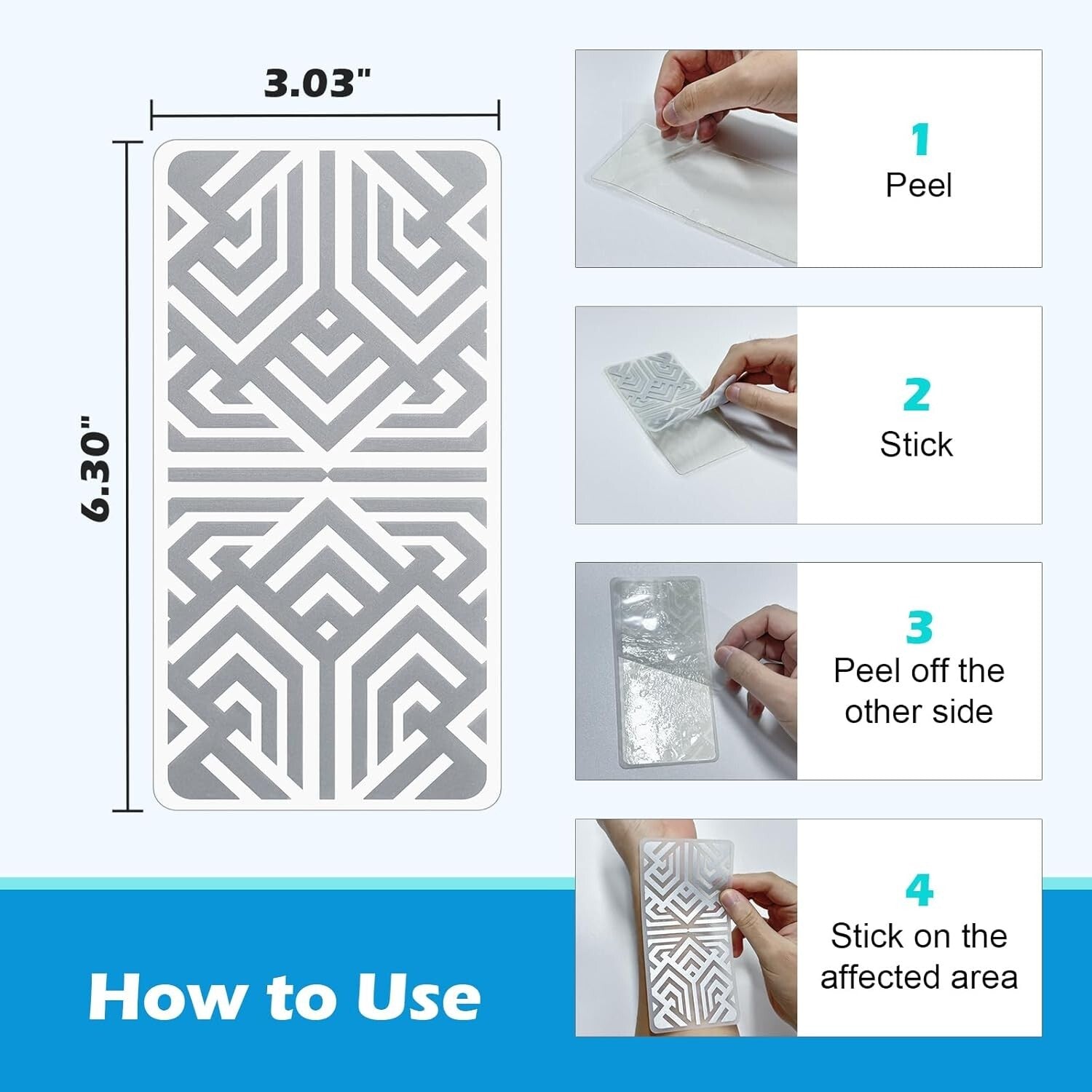 3.03"

6.30"

How to Use

1
Peel

2
Stick

3
Peel off the other side

4
Stick on the affected area