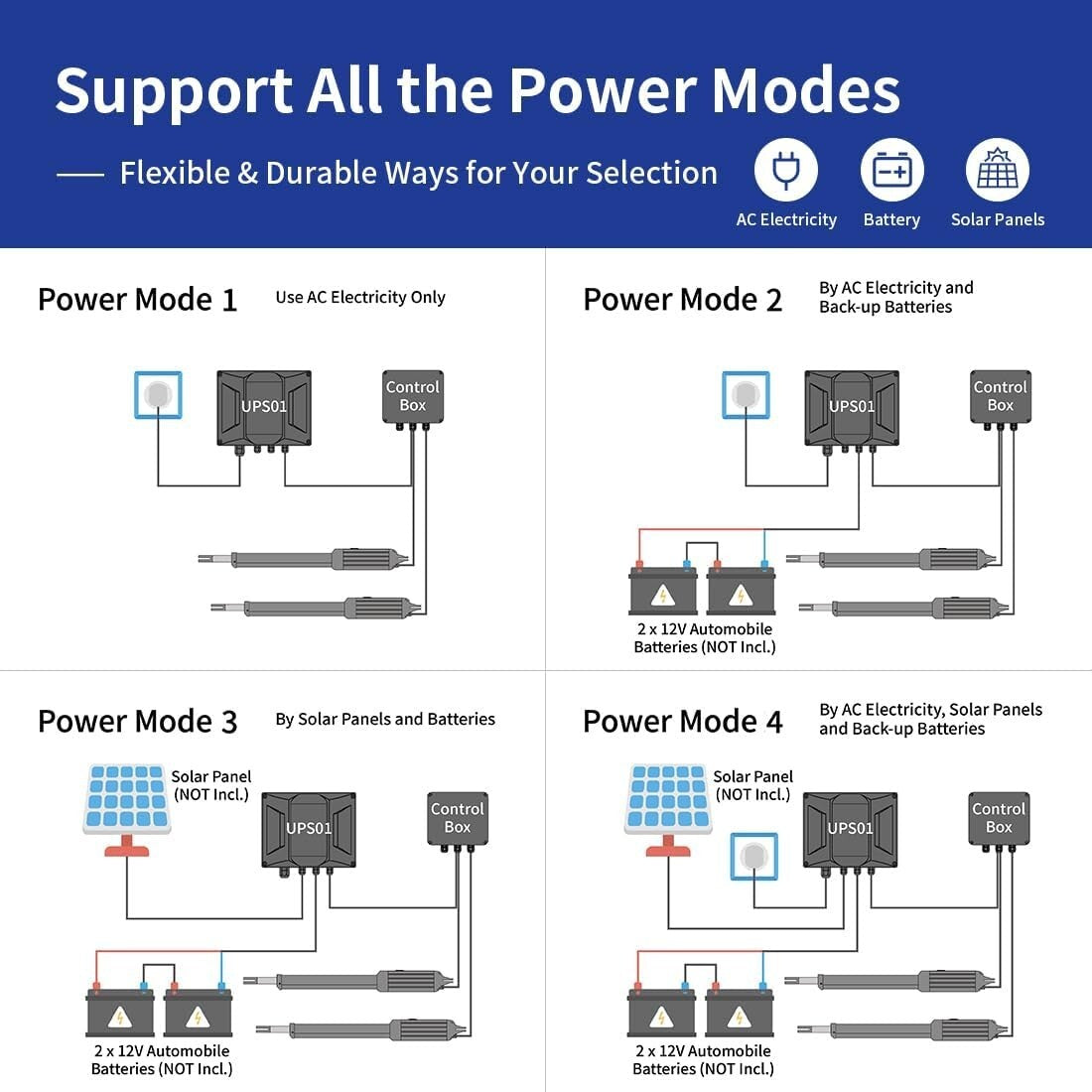 Support All the Power Modes

Flexible & Durable Ways for Your Selection

AC Electricity Battery Solar Panels

Power Mode 1 Use AC Electricity Only

UPS01

Control Box

Power Mode 2 By AC Electricity and Back-up Batteries

UPS01

Control Box

2 x 12V Automobile Batteries (NOT Incl.)

Power Mode 3 By Solar Panels and Batteries

Solar Panel (NOT Incl.)

UPS01

Control Box

2 x 12V Automobile Batteries (NOT Incl.)

Power Mode 4 By AC Electricity, Solar Panels and Back-up Batteries

Solar Panel (NOT Incl.)

UPS01

Control Box

2 x 12V Automobile Batteries (NOT Incl.)