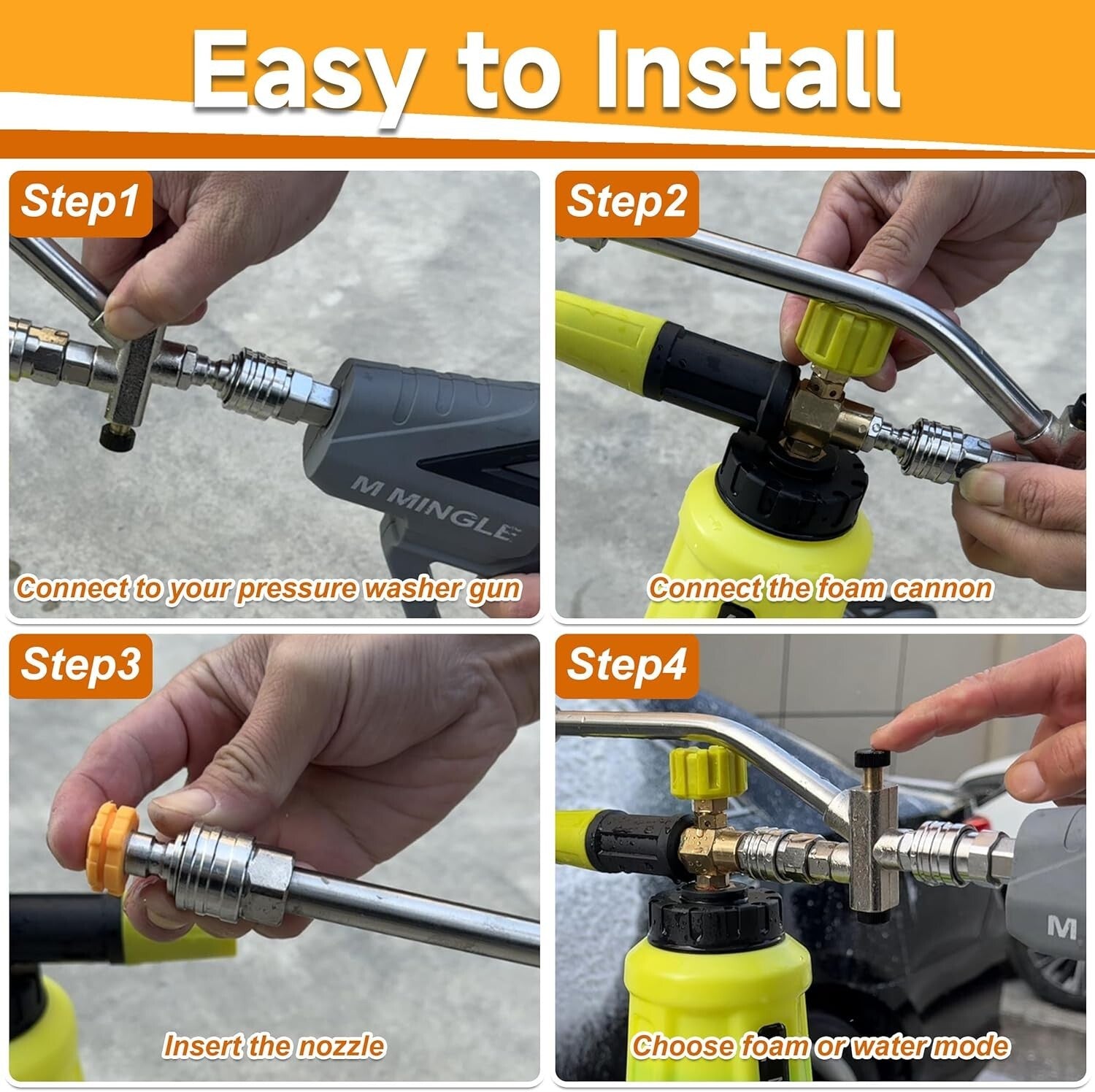 Easy to Install

Step1

M MINGLE

Connect to your pressure washer gun

Step2

Connect the foam cannon

Step3

Insert the nozzle

Step4

M

Choose foam or water mode