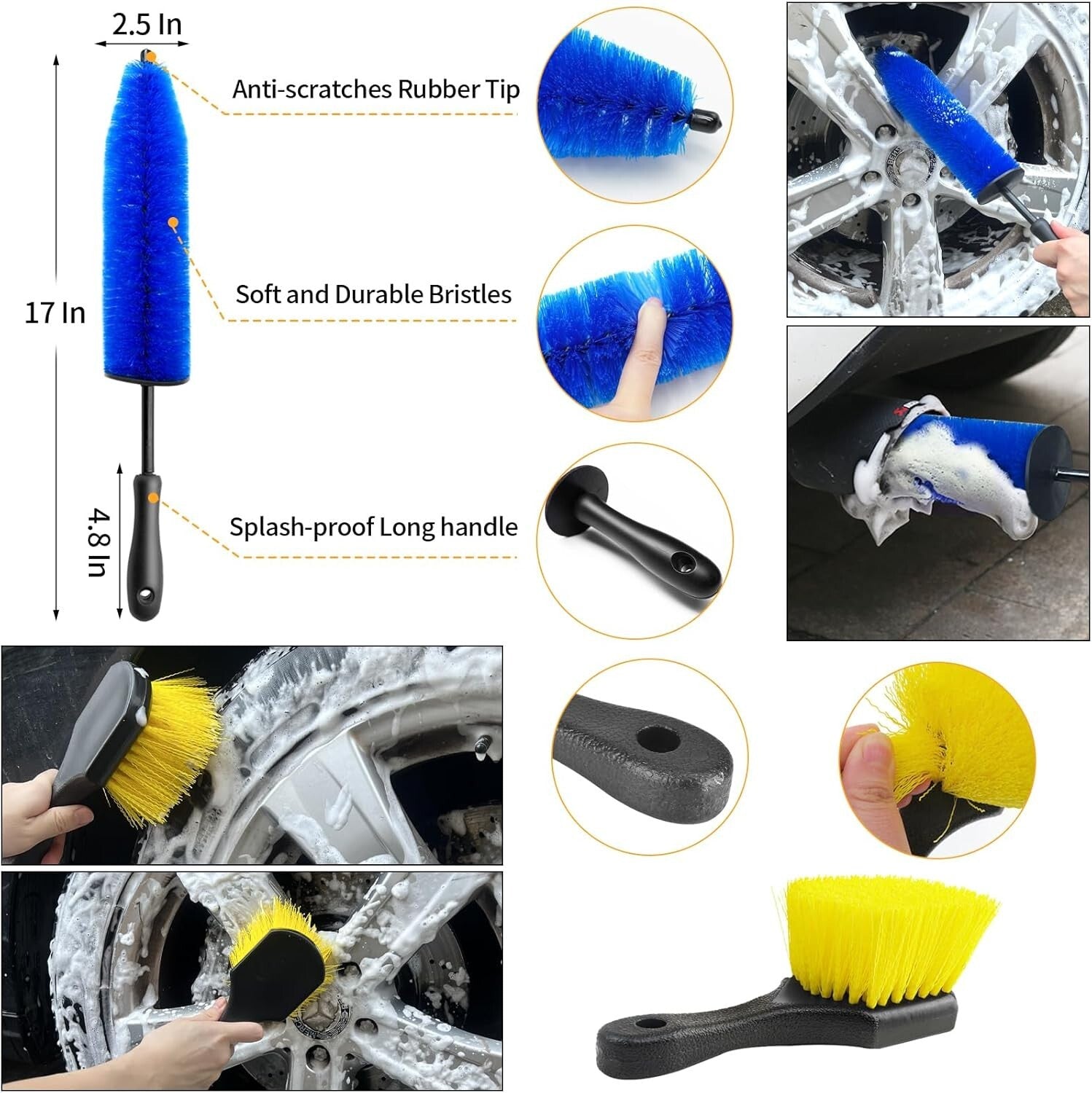 2.5 In

17 In

4.8 In

Anti-scratches Rubber Tip

Soft and Durable Bristles

Splash-proof Long handle