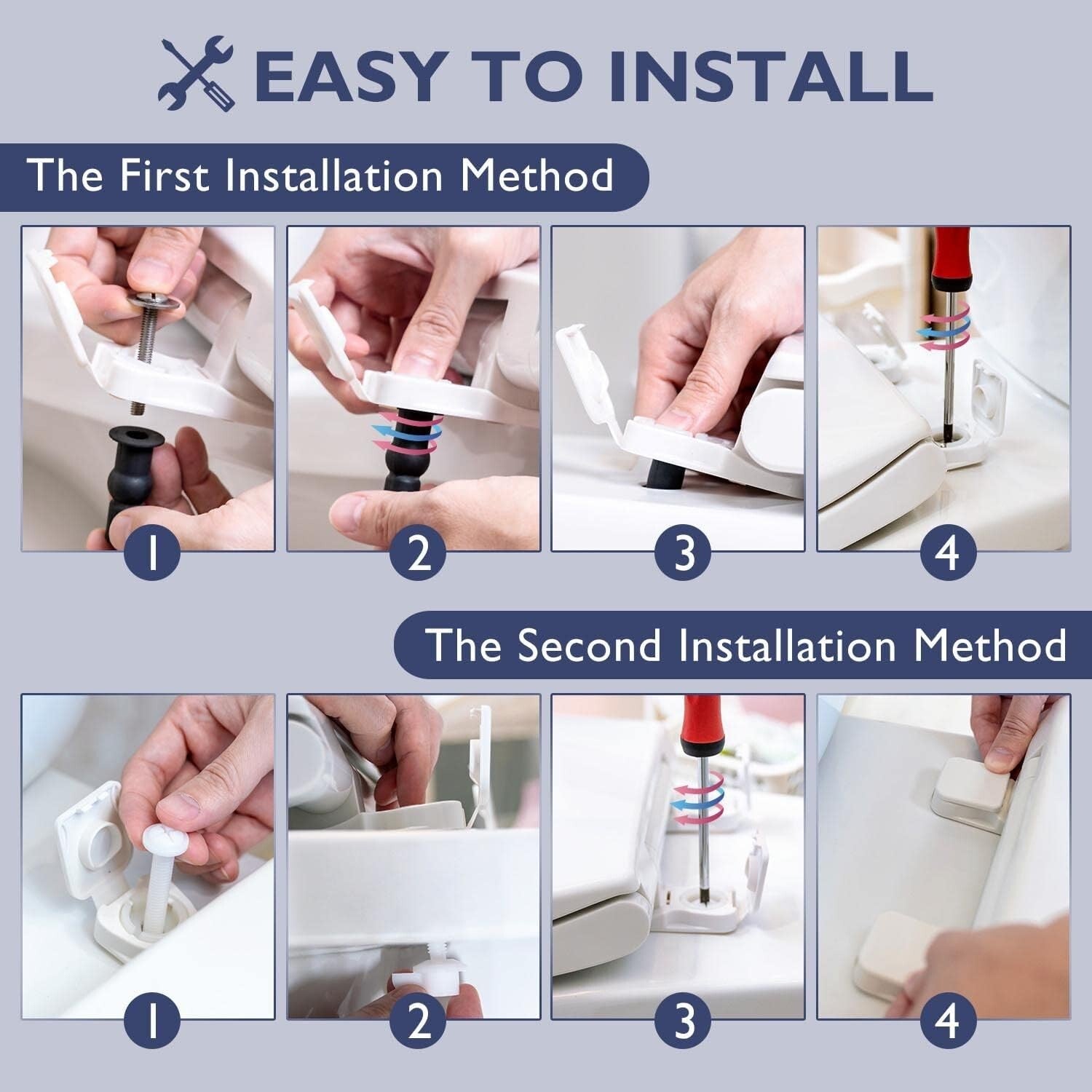 EASY TO INSTALL

The First Installation Method

1

2

3

4

The Second Installation Method

1

2

3

4