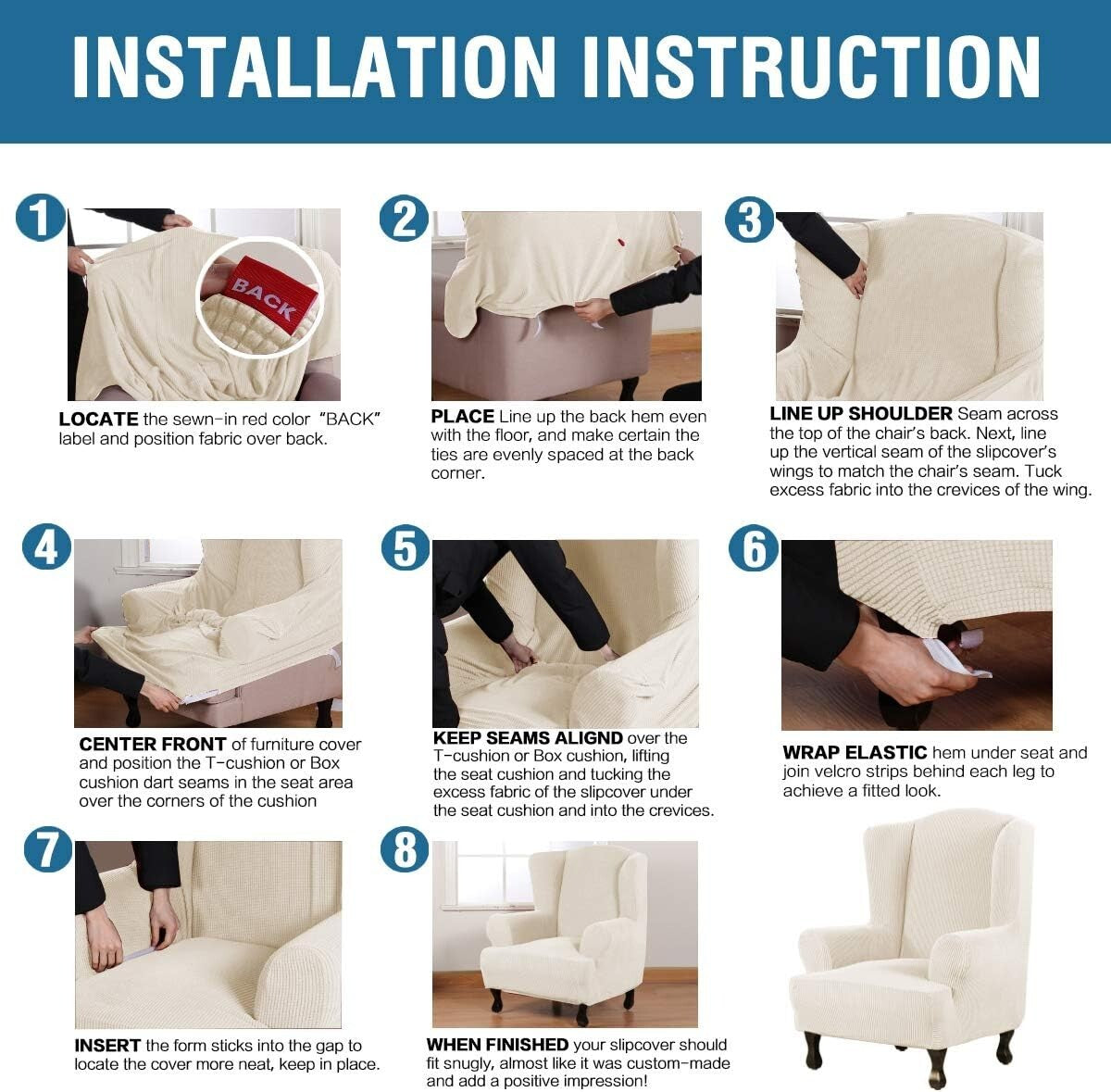 INSTALLATION INSTRUCTION

1

BACK

LOCATE the sewn-in red color "BACK" label and position fabric over back.

2

PLACE Line up the back hem even with the floor, and make certain the ties are evenly spaced at the back corner.

3

LINE UP SHOULDER Seam across the top of the chair's back. Next, line up the vertical seam of the slipcover's wings to match the chair's seam. Tuck excess fabric into the crevices of the wing.

4

CENTER FRONT of furniture cover and position the T-cushion or Box cushion dart seams in the seat area over the corners of the cushion

5

KEEP SEAMS ALIGND over the T-cushion or Box cushion, lifting the seat cushion and tucking the excess fabric of the slipcover under the seat cushion and into the crevices.

6

WRAP ELASTIC hem under seat and join velcro strips behind each leg to achieve a fitted look.

7

INSERT the form sticks into the gap to locate the cover more neat, keep in place.

8

WHEN FINISHED your slipcover should fit snugly, almost like it was custom-made and add a positive impression!