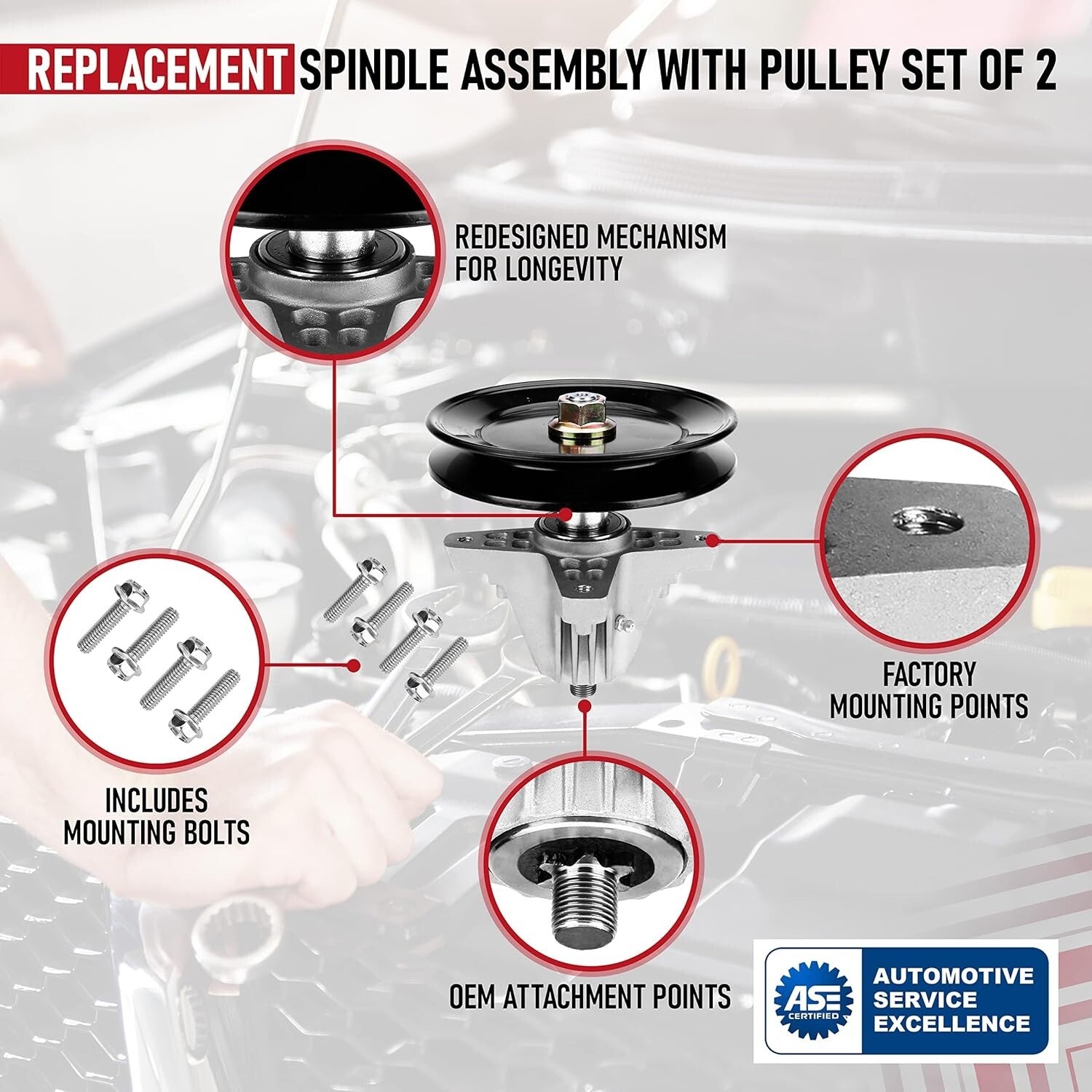 REPLACEMENT SPINDLE ASSEMBLY WITH PULLEY SET OF 2

REDESIGNED MECHANISM FOR LONGEVITY

FACTORY MOUNTING POINTS

INCLUDES MOUNTING BOLTS

OEM ATTACHMENT POINTS

ASE CERTIFIED

AUTOMOTIVE SERVICE EXCELLENCE