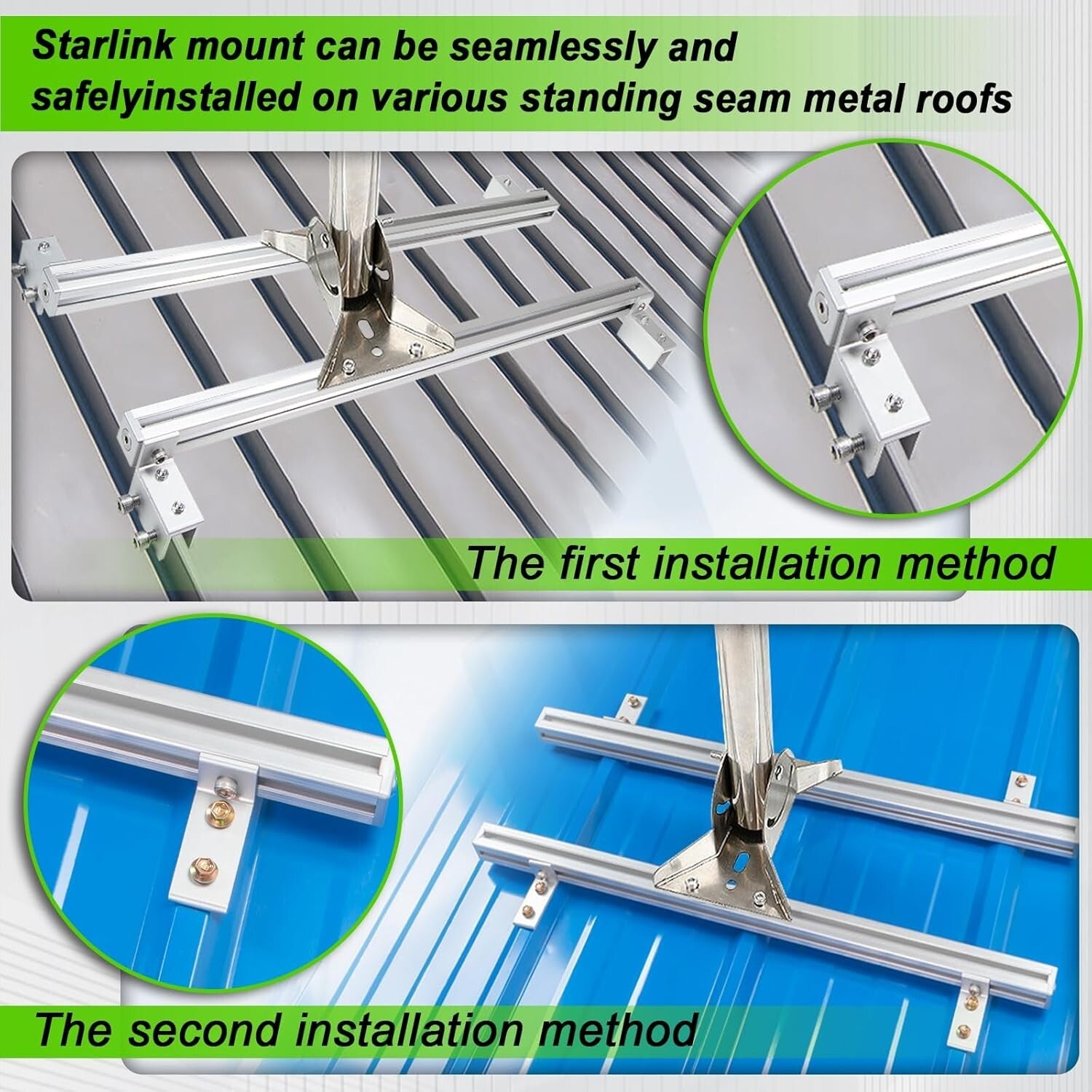 Starlink mount can be seamlessly and safelyinstalled on various standing seam metal roofs

The first installation method

The second installation method