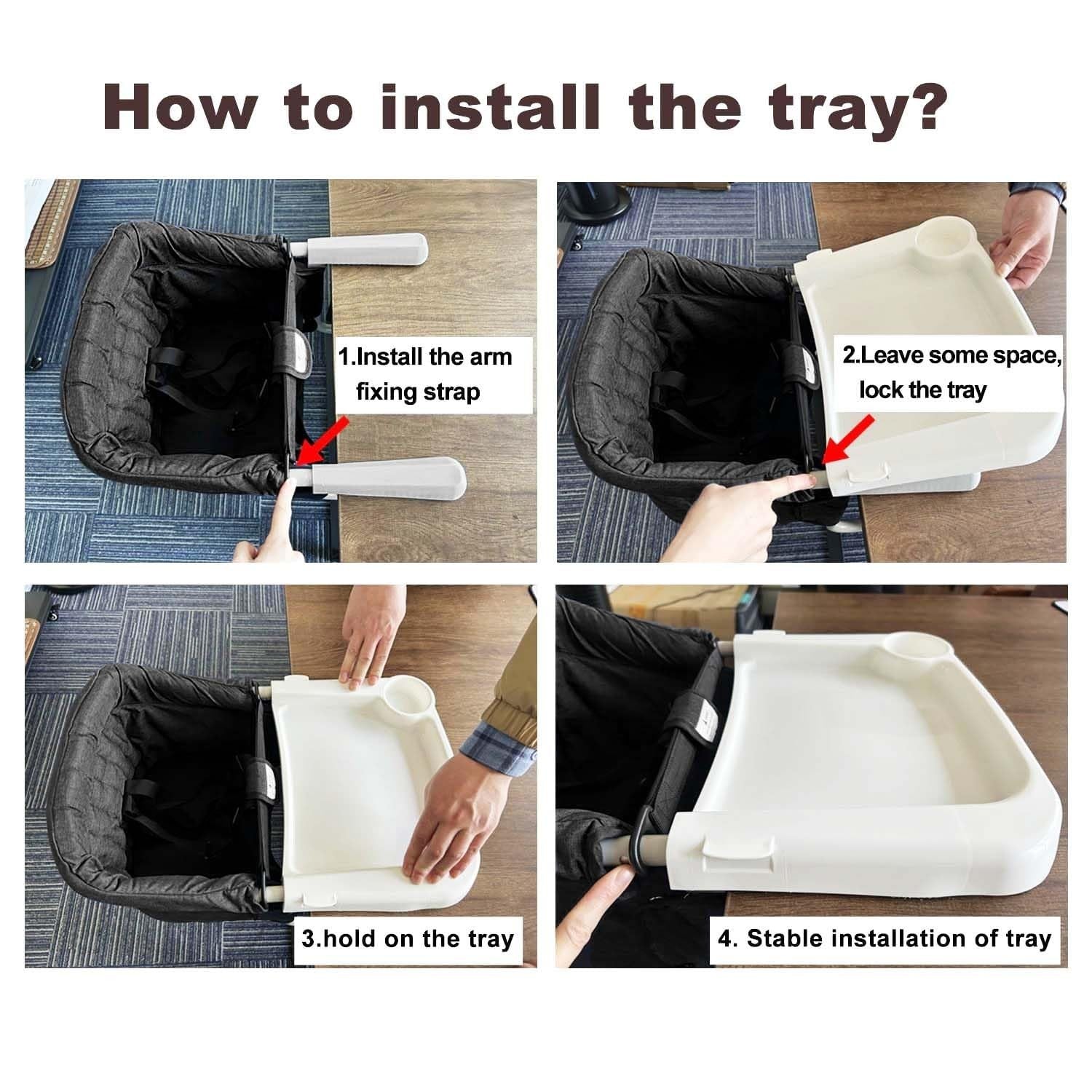 How to install the tray?

1.Install the arm fixing strap

2.Leave some space, lock the tray

3.hold on the tray

4. Stable installation of tray