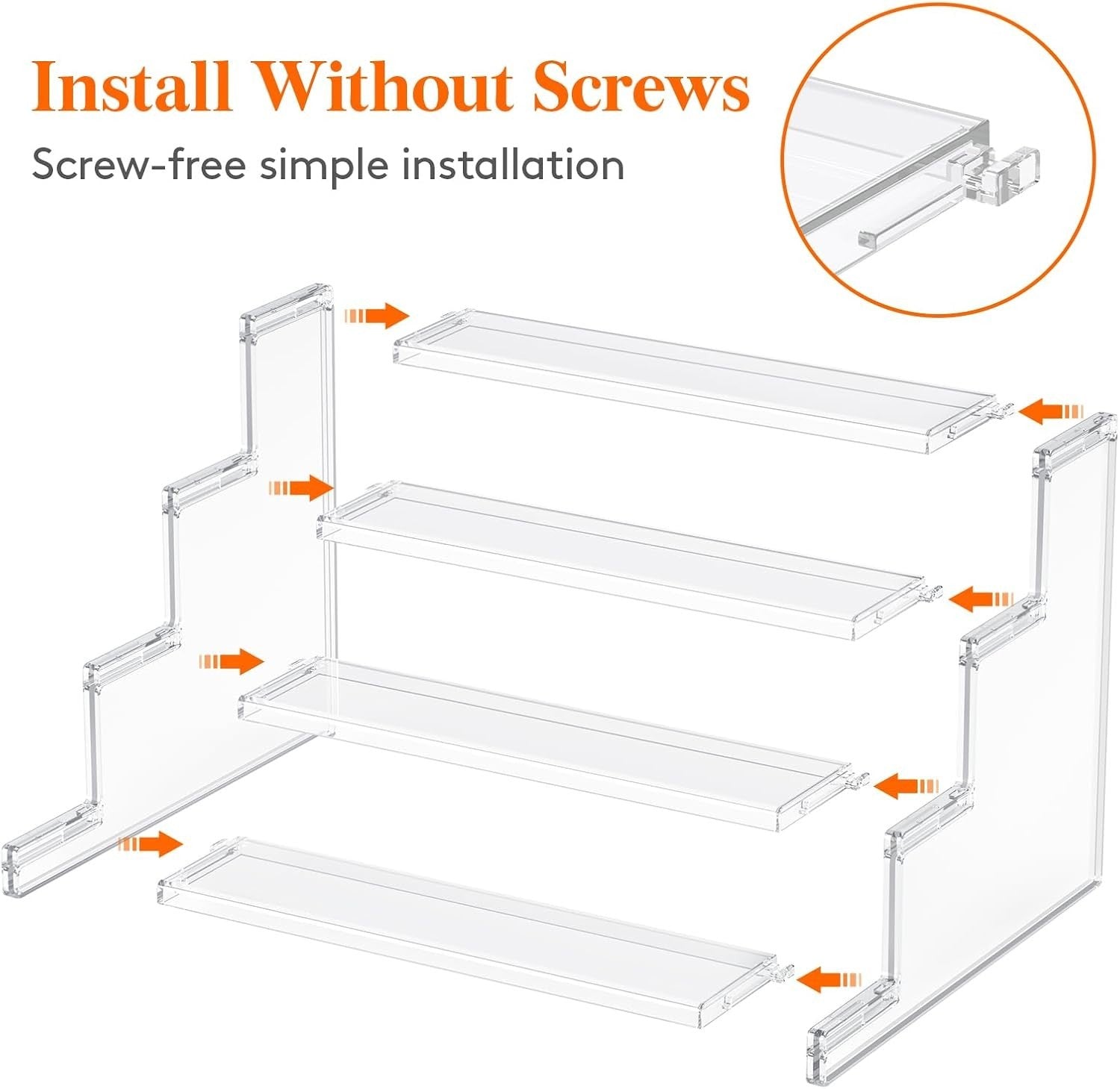 Install Without Screws

Screw-free simple installation