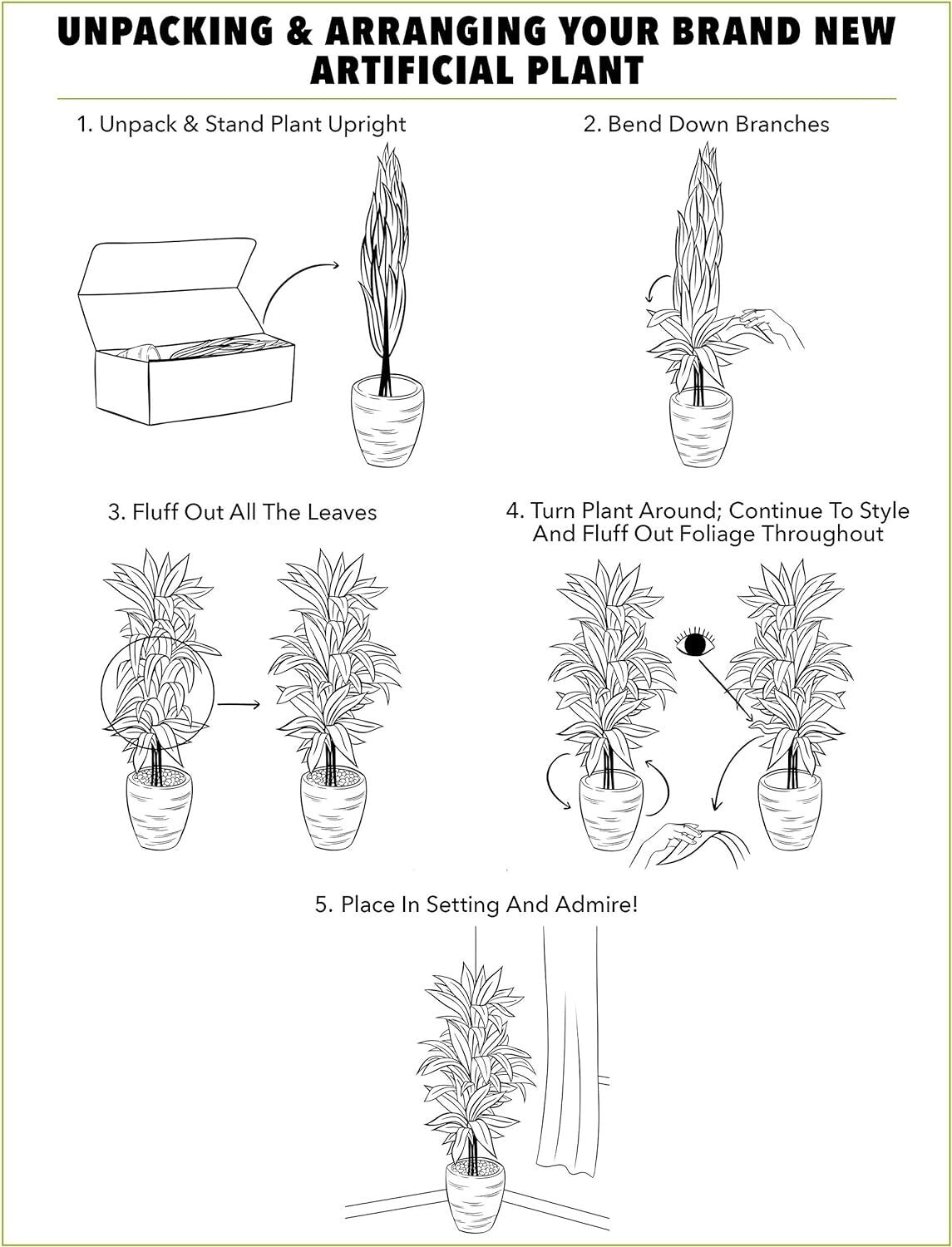 UNPACKING & ARRANGING YOUR BRAND NEW ARTIFICIAL PLANT

1. Unpack & Stand Plant Upright

2. Bend Down Branches

3. Fluff Out All The Leaves

4. Turn Plant Around; Continue To Style And Fluff Out Foliage Throughout

5. Place In Setting And Admire!