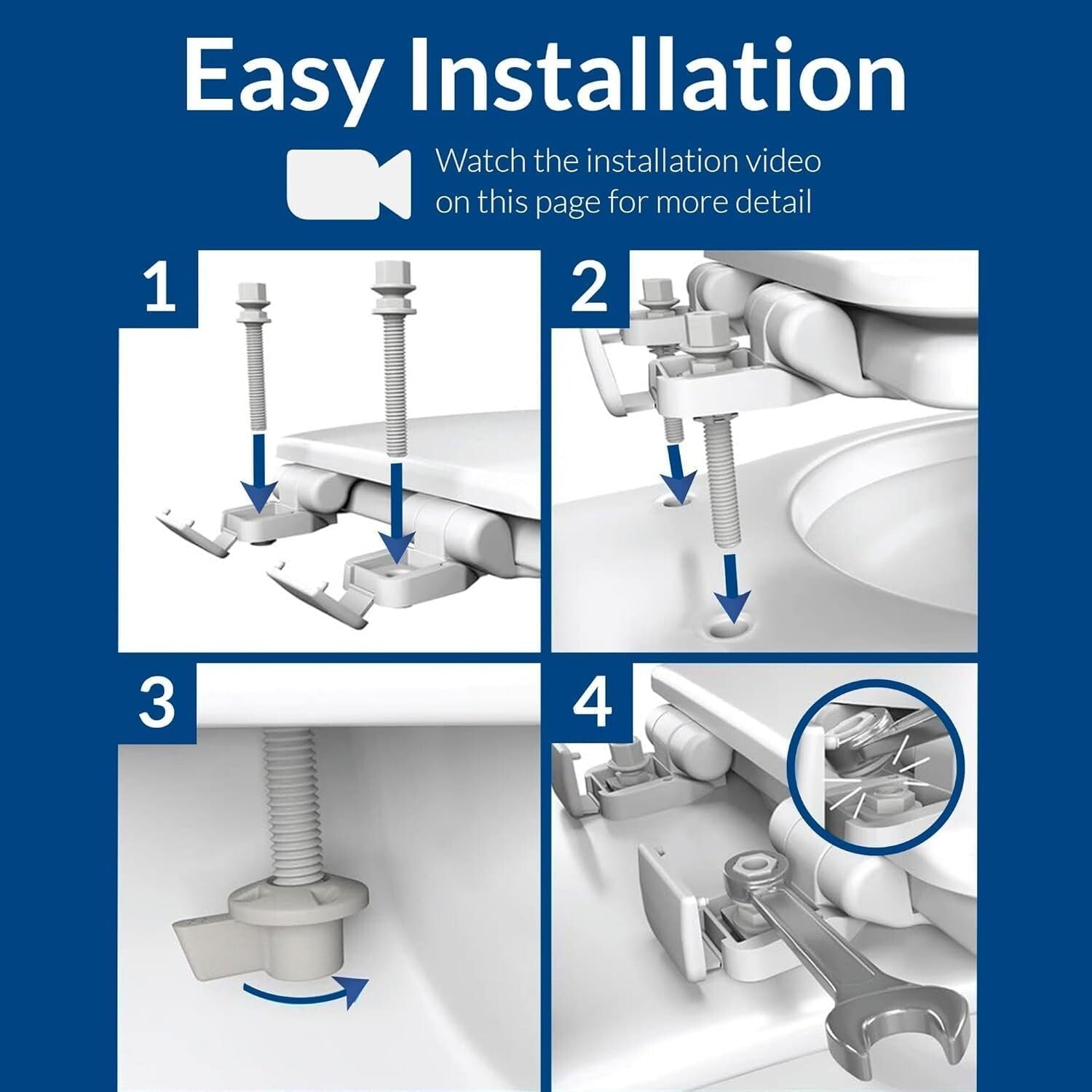 Easy Installation

Watch the installation video on this page for more detail

1

2

3

4