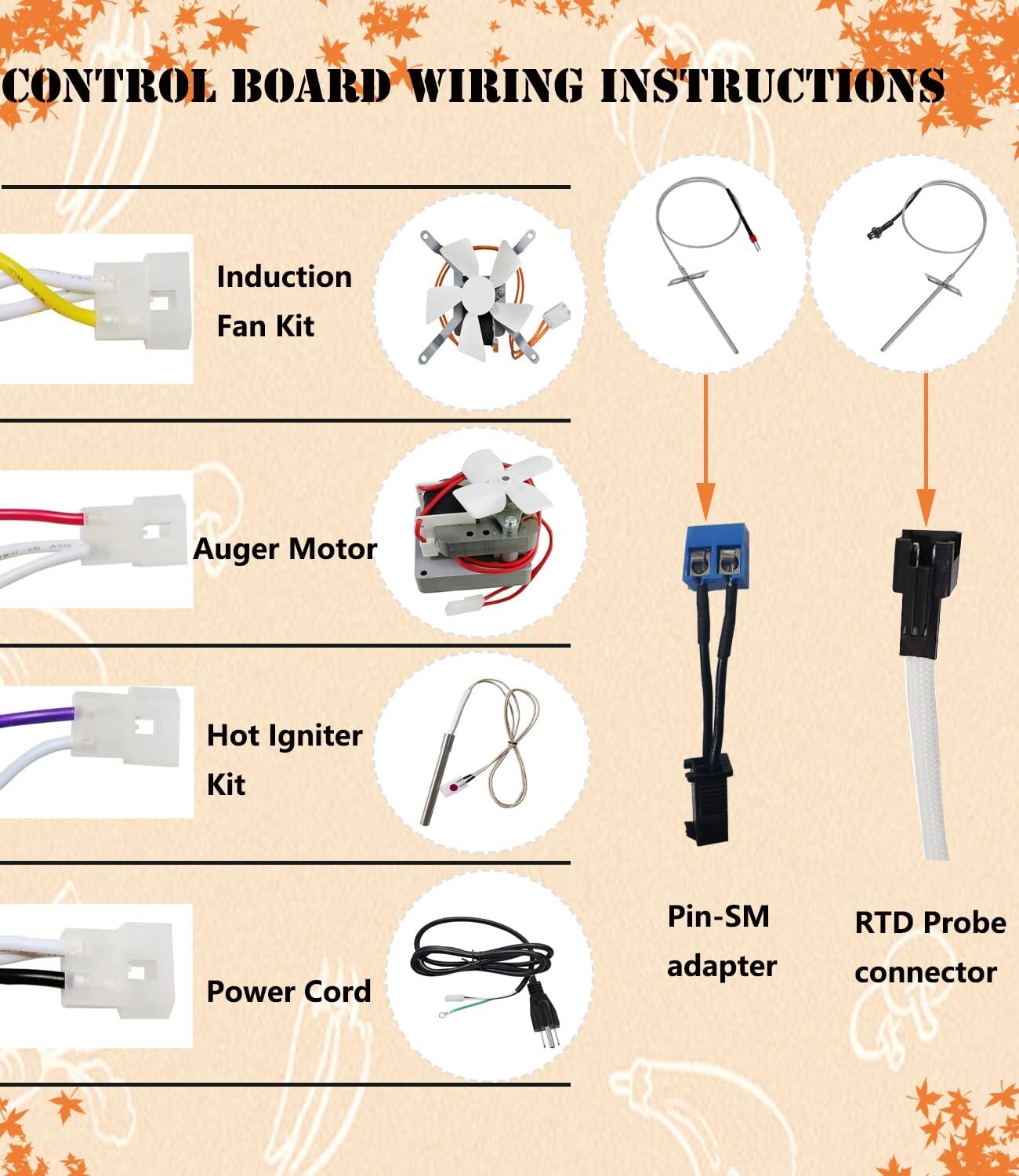 CONTROL BOARD WIRING INSTRUCTIONS

Induction Fan Kit

Auger Motor

Hot Igniter Kit

Power Cord

Pin-SM adapter

RTD Probe connector