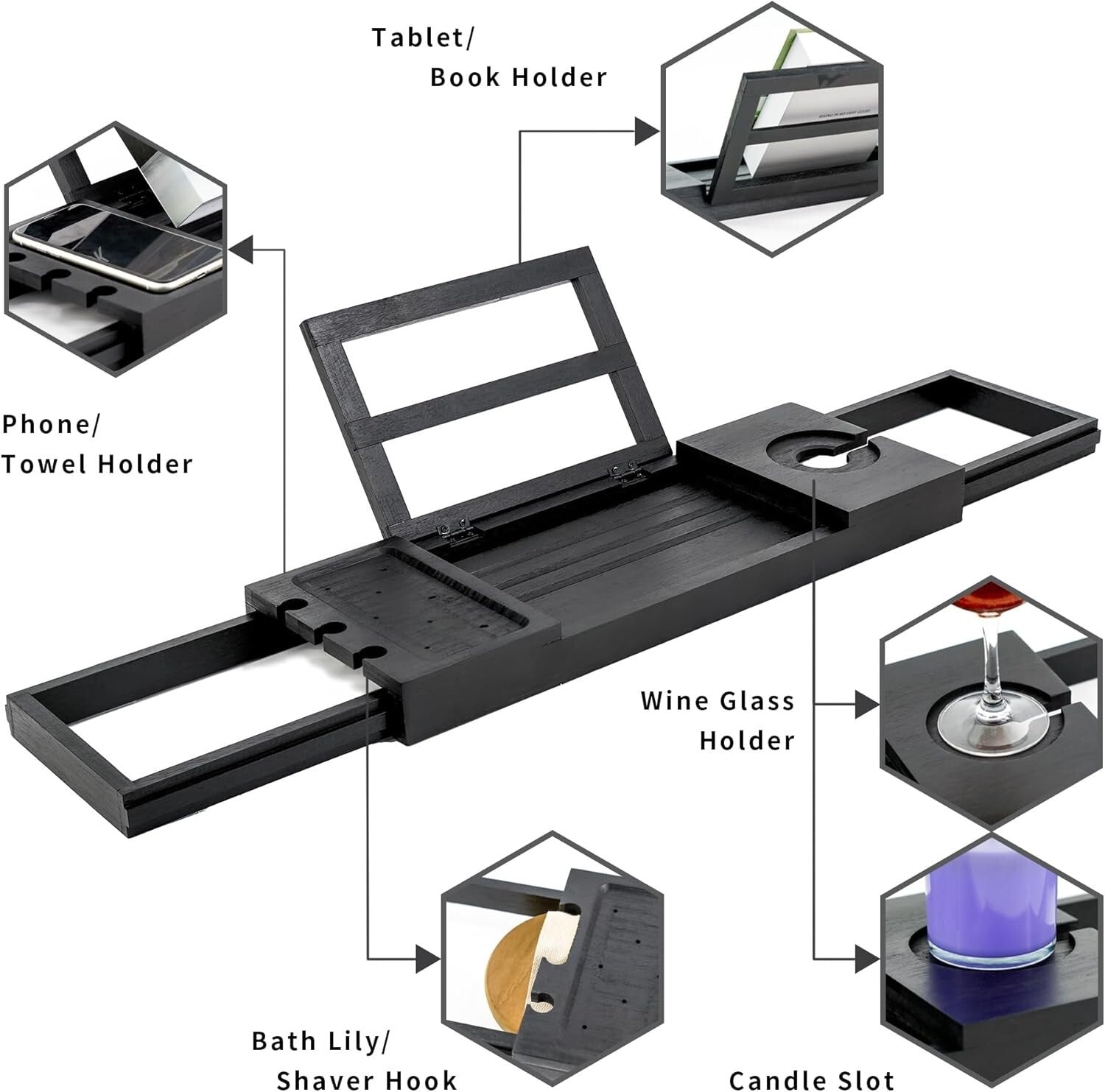 Tablet/
Book Holder

Phone/
Towel Holder

Wine Glass
Holder

Bath Lily/
Shaver Hook

Candle Slot