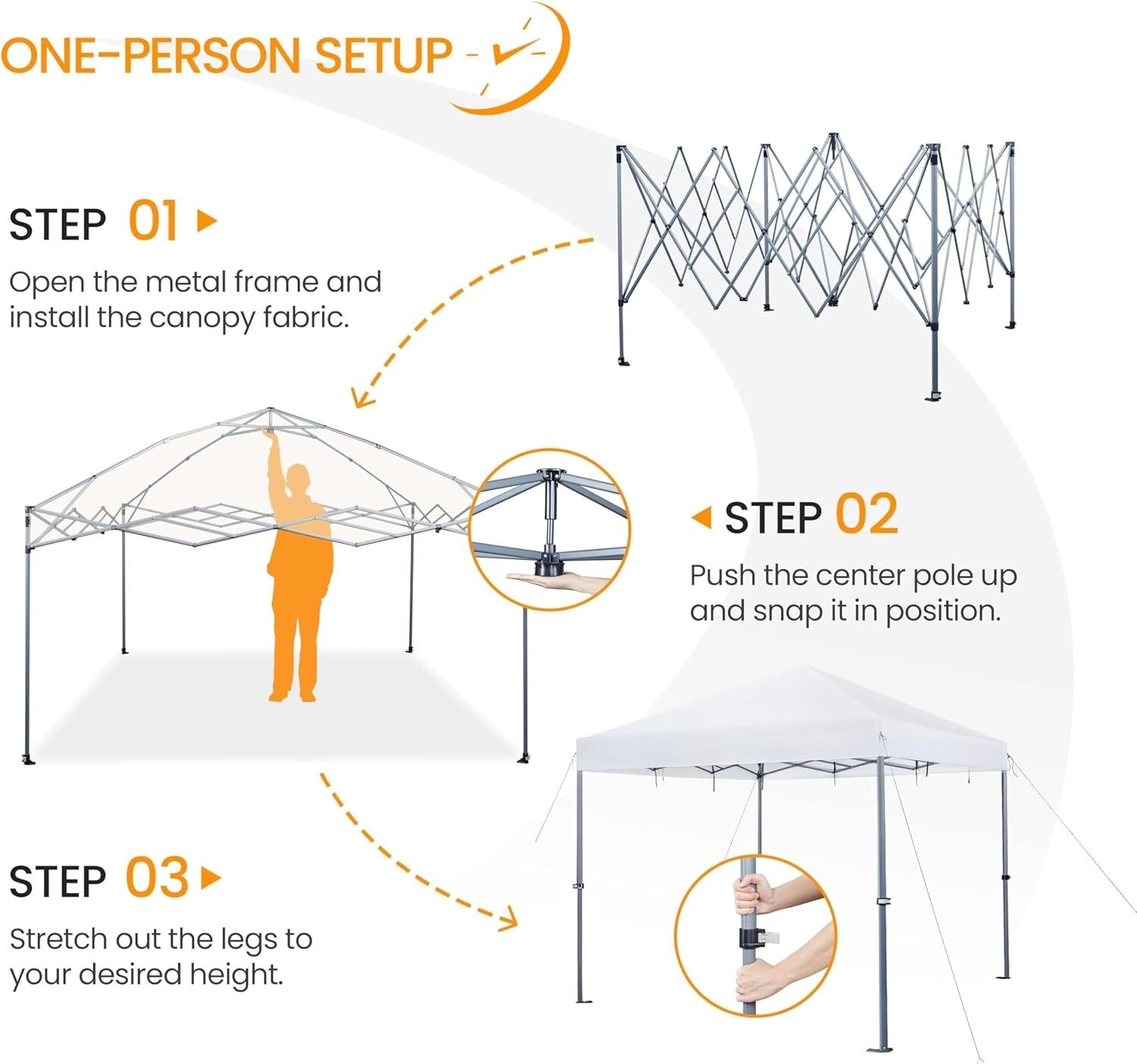 ONE-PERSON SETUP

STEP 01

Open the metal frame and install the canopy fabric.

STEP 02

Push the center pole up and snap it in position.

STEP 03

Stretch out the legs to your desired height.