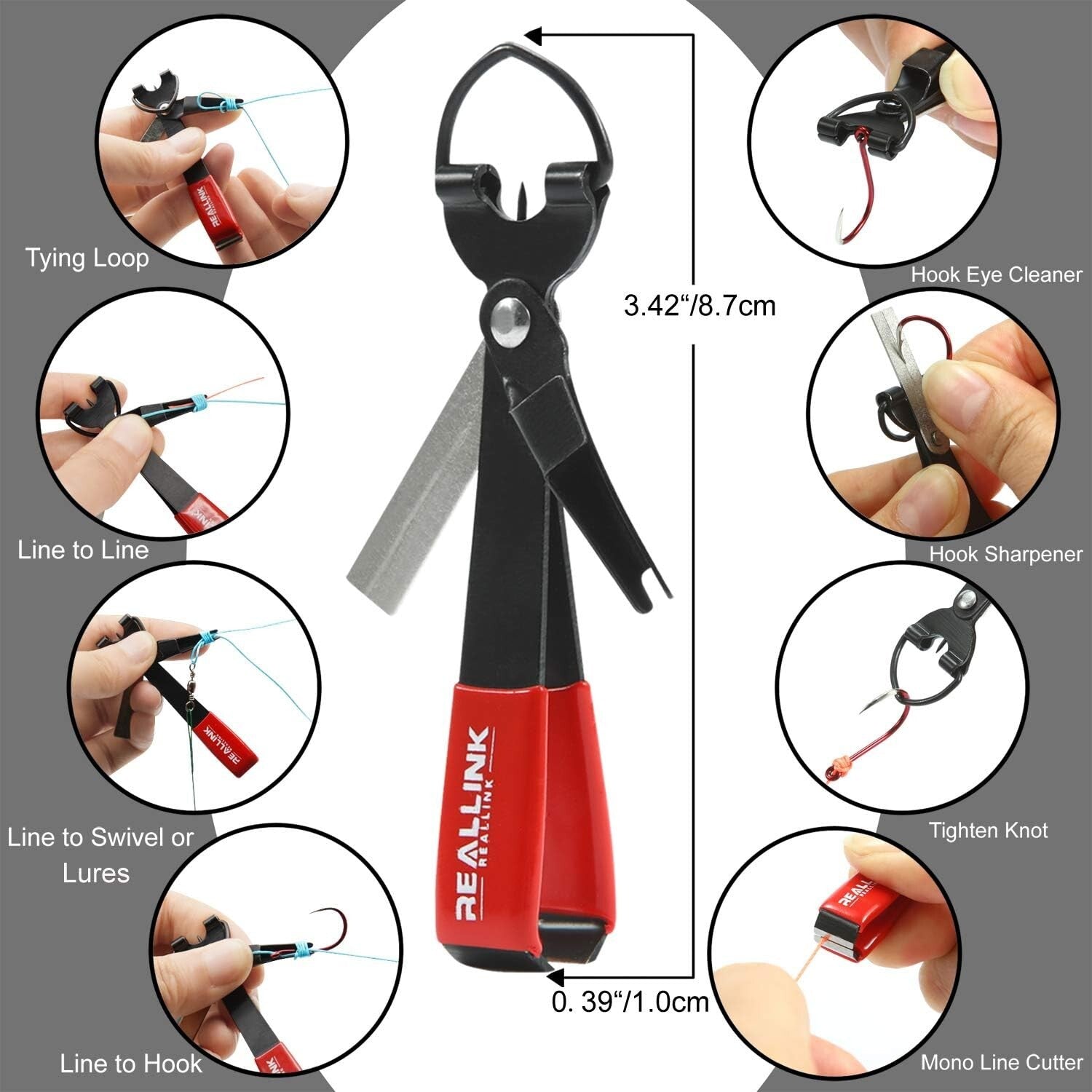 Tying Loop

Line to Line

Line to Swivel or Lures

Line to Hook

3.42“/8.7cm

REALLINK
REALLINK

0. 39“/1.0cm

Hook Eye Cleaner

Hook Sharpener

Tighten Knot

Mono Line Cutter