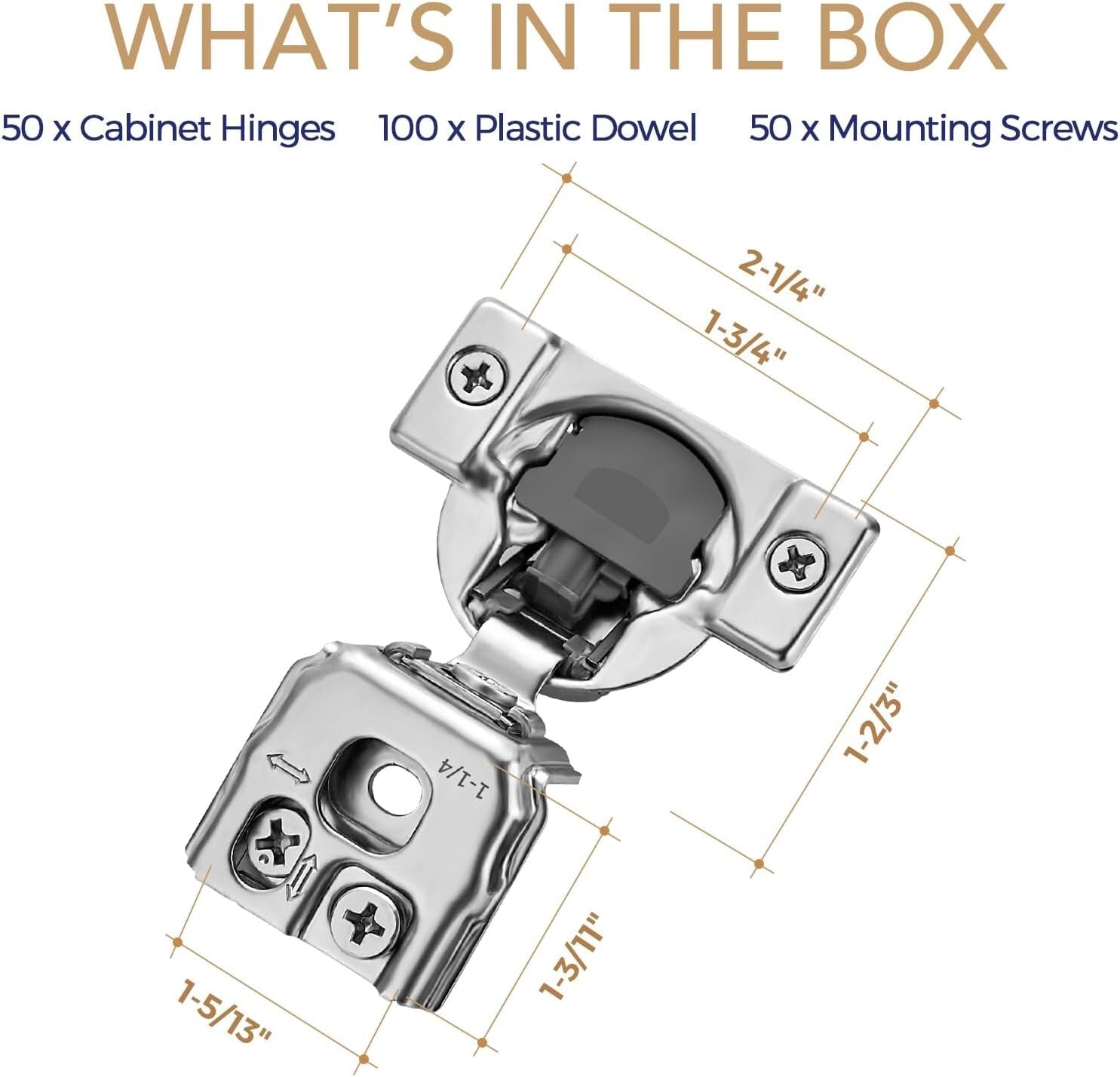 WHAT'S IN THE BOX

50 x Cabinet Hinges 100 x Plastic Dowel 50 x Mounting Screws

2-1/4"

1-3/4"

1-2/3"

1-1/4

1-3/11"

1-5/13"