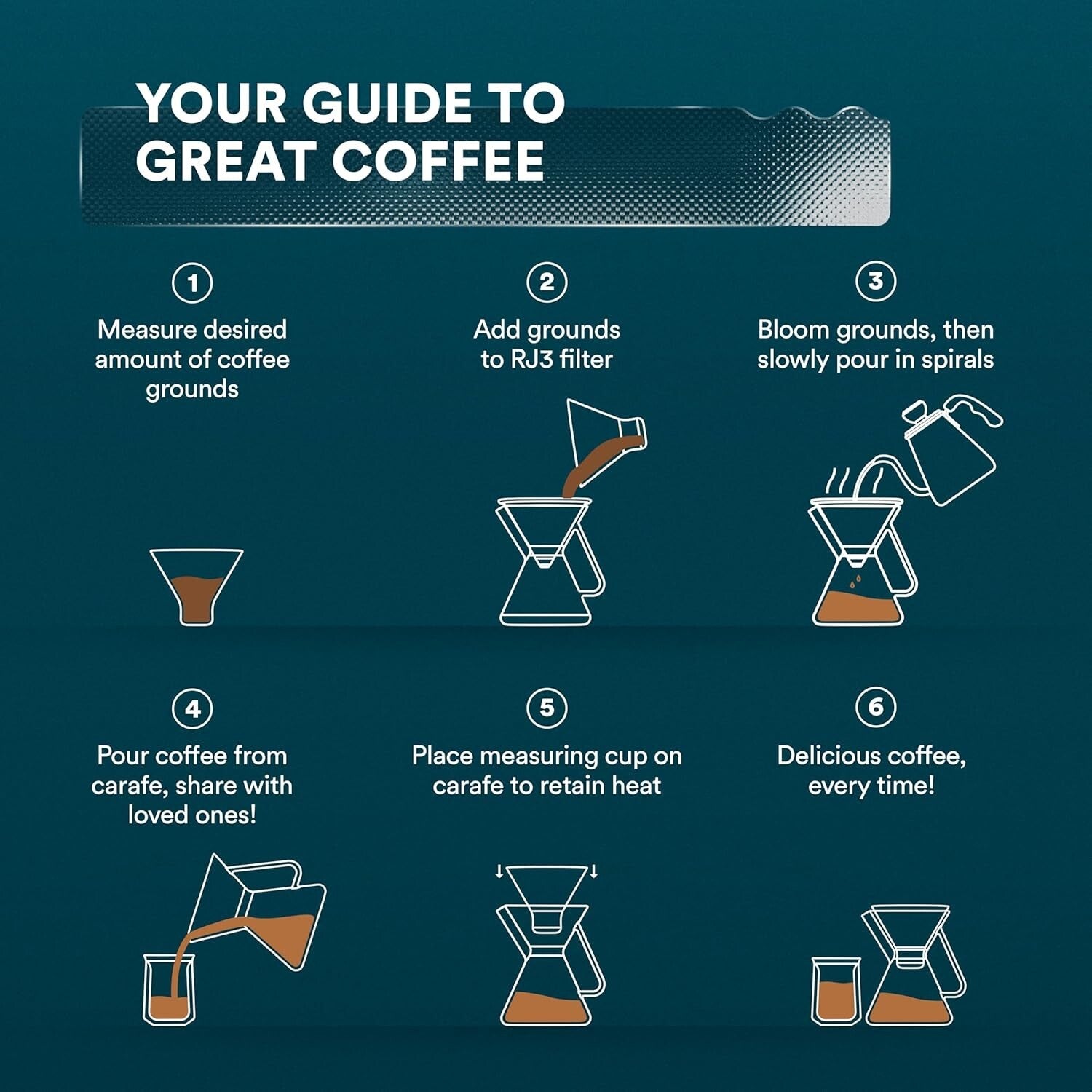 YOUR GUIDE TO GREAT COFFEE

1
Measure desired amount of coffee grounds

2
Add grounds to RJ3 filter

3
Bloom grounds, then slowly pour in spirals

4
Pour coffee from carafe, share with loved ones!

5
Place measuring cup on carafe to retain heat

6
Delicious coffee, every time!