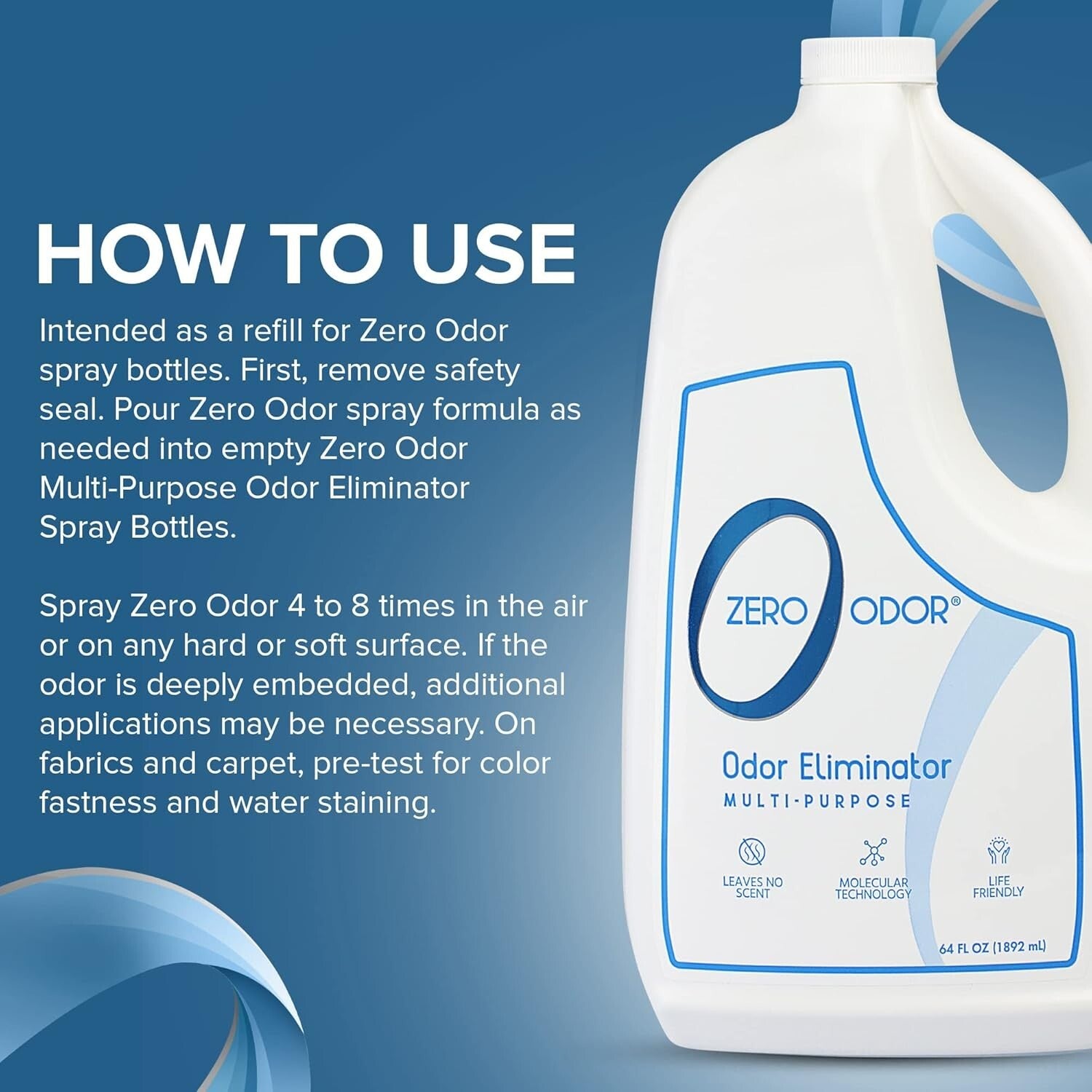 HOW TO USE

Intended as a refill for Zero Odor spray bottles. First, remove safety seal. Pour Zero Odor spray formula as needed into empty Zero Odor Multi-Purpose Odor Eliminator Spray Bottles.

Spray Zero Odor 4 to 8 times in the air or on any hard or soft surface. If the odor is deeply embedded, additional applications may be necessary. On fabrics and carpet, pre-test for color fastness and water staining.

ZERO ODOR®

Odor Eliminator
MULTI-PURPOSE

LEAVES NO SCENT

MOLECULAR TECHNOLOGY

LIFE FRIENDLY

64 FL OZ (1892 mL)