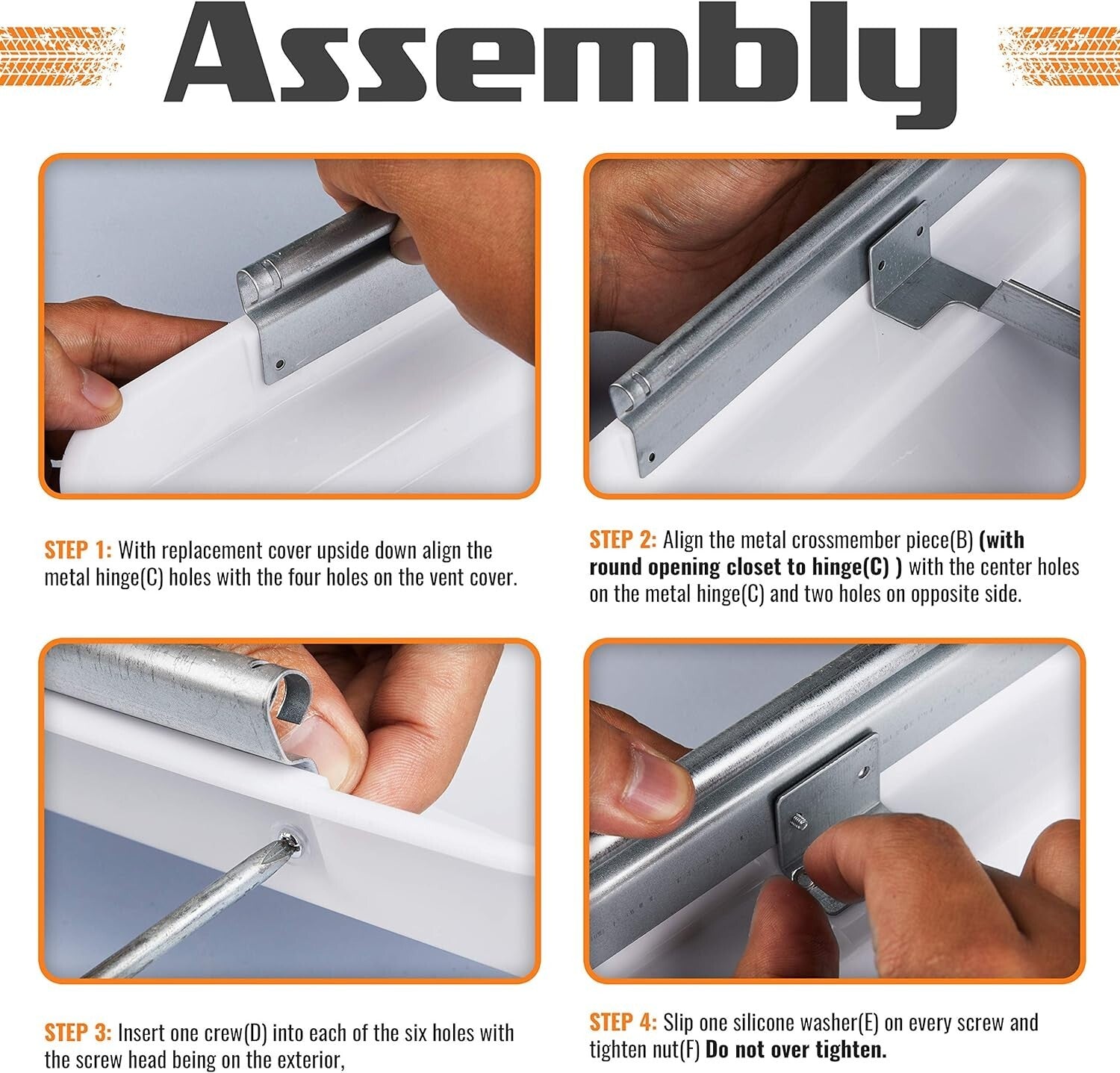 Assembly

STEP 1: With replacement cover upside down align the metal hinge(C) holes with the four holes on the vent cover.

STEP 2: Align the metal crossmember piece(B) (with round opening closet to hinge(C) ) with the center holes on the metal hinge(C) and two holes on opposite side.

STEP 3: Insert one crew(D) into each of the six holes with the screw head being on the exterior,

STEP 4: Slip one silicone washer(E) on every screw and tighten nut(F) Do not over tighten.