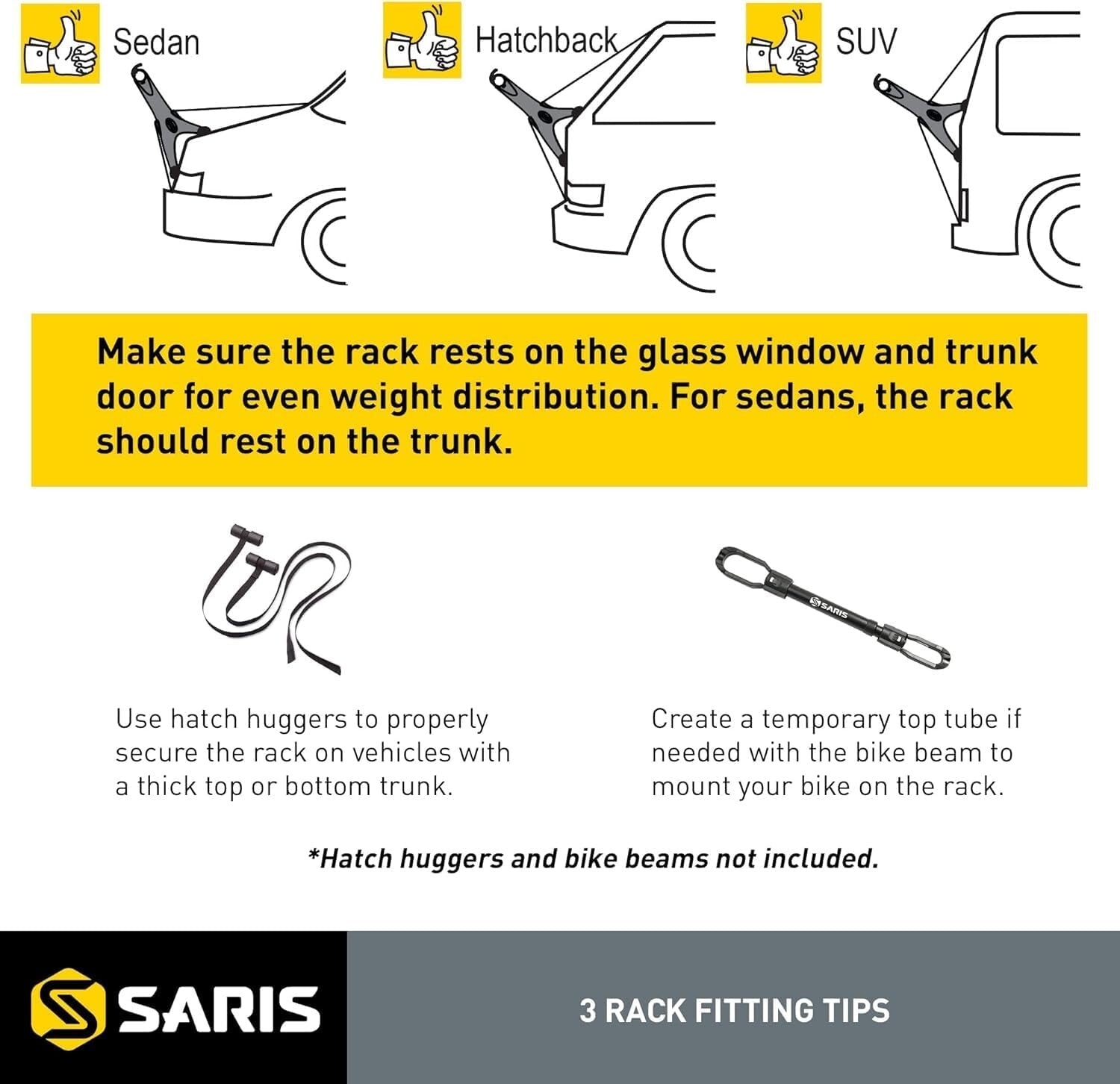 Sedan

Hatchback

SUV

Make sure the rack rests on the glass window and trunk door for even weight distribution. For sedans, the rack should rest on the trunk.

SARIS

Use hatch huggers to properly secure the rack on vehicles with a thick top or bottom trunk.

Create a temporary top tube if needed with the bike beam to mount your bike on the rack.

*Hatch huggers and bike beams not included.

SARIS

3 RACK FITTING TIPS