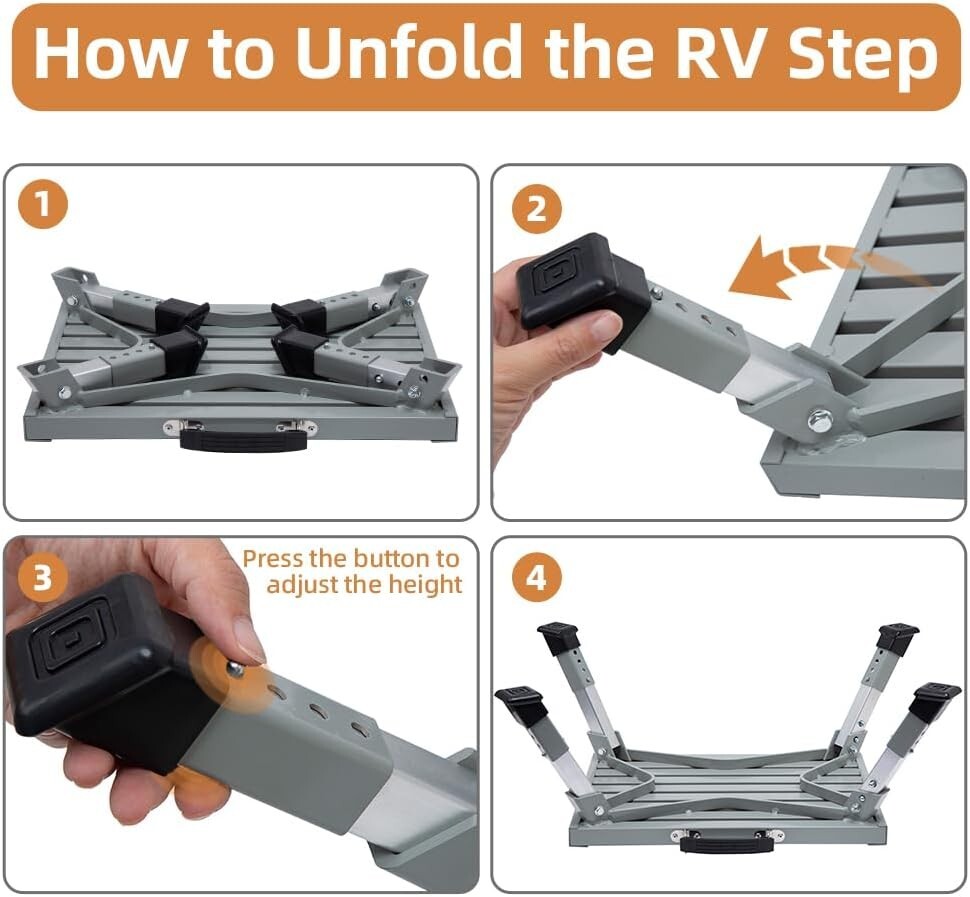 How to Unfold the RV Step

1

2

3

Press the button to adjust the height

4