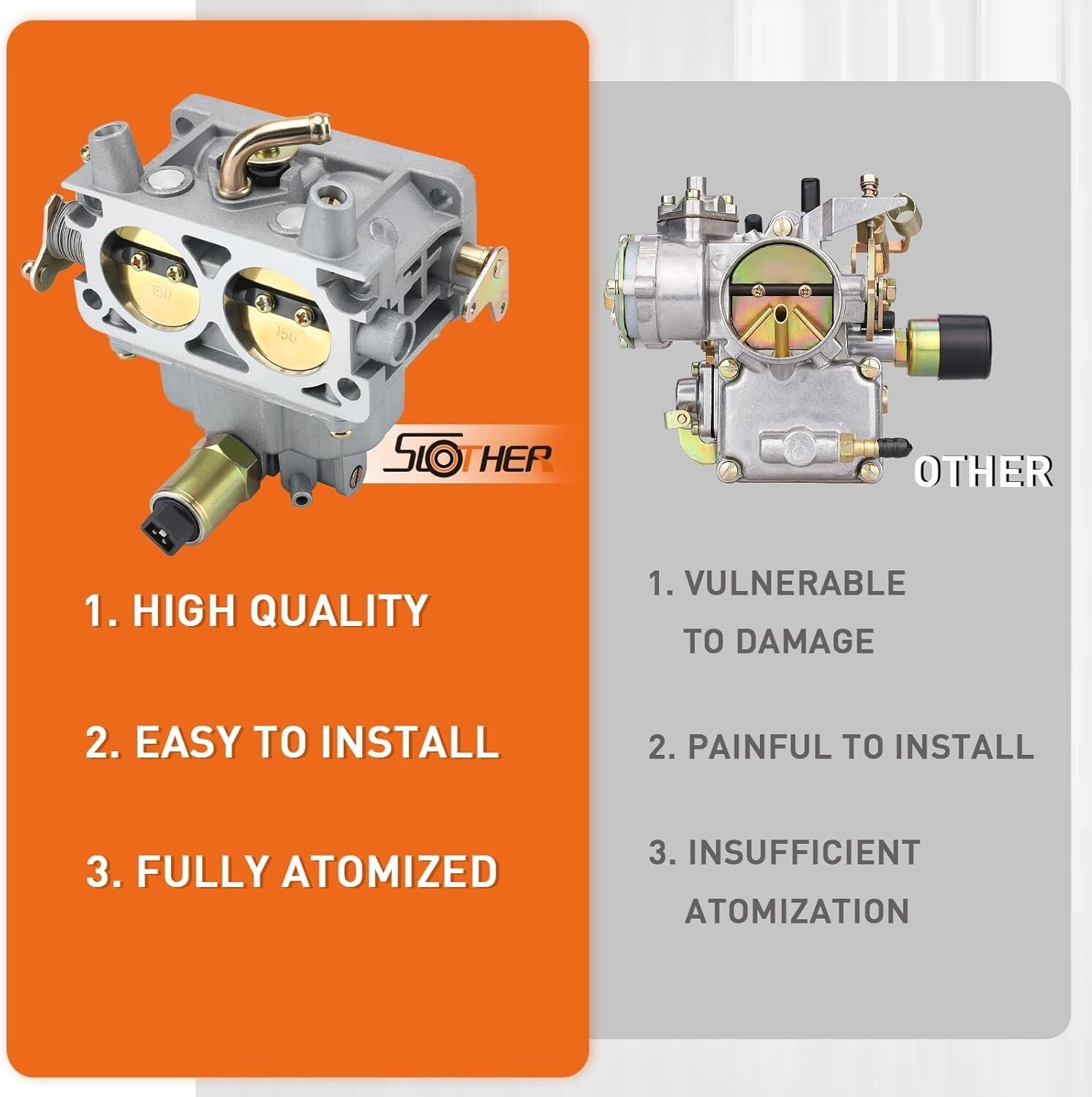 150

150

SLOTHER

1. HIGH QUALITY

2. EASY TO INSTALL

3. FULLY ATOMIZED

OTHER

1. VULNERABLE TO DAMAGE

2. PAINFUL TO INSTALL

3. INSUFFICIENT ATOMIZATION