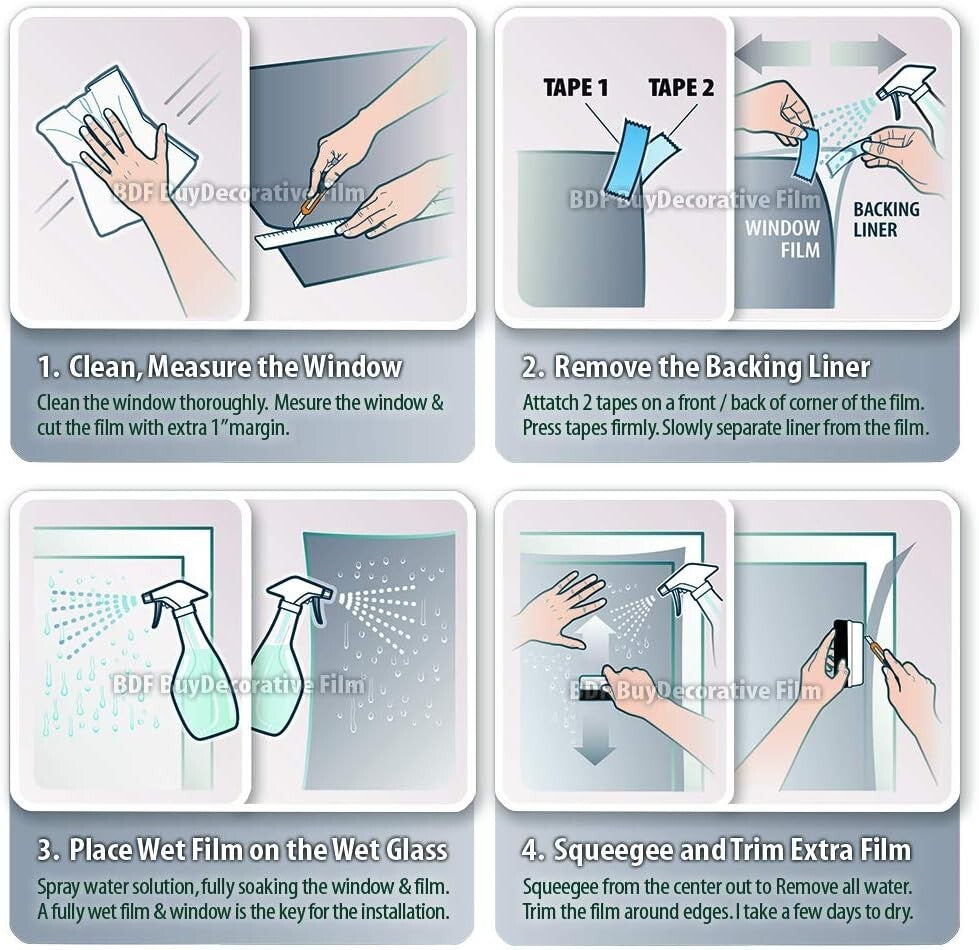 BDF BuyDecorative Film

1. Clean, Measure the Window
Clean the window thoroughly. Mesure the window & cut the film with extra 1"margin.

TAPE 1 TAPE 2

BDF BuyDecorative Film

WINDOW FILM

BACKING LINER

2. Remove the Backing Liner
Attatch 2 tapes on a front / back of corner of the film. Press tapes firmly. Slowly separate liner from the film.

BDF BuyDecorative Film

3. Place Wet Film on the Wet Glass
Spray water solution, fully soaking the window & film. A fully wet film & window is the key for the installation.

BDF BuyDecorative Film

4. Squeegee and Trim Extra Film
Squeegee from the center out to Remove all water. Trim the film around edges. I take a few days to dry.