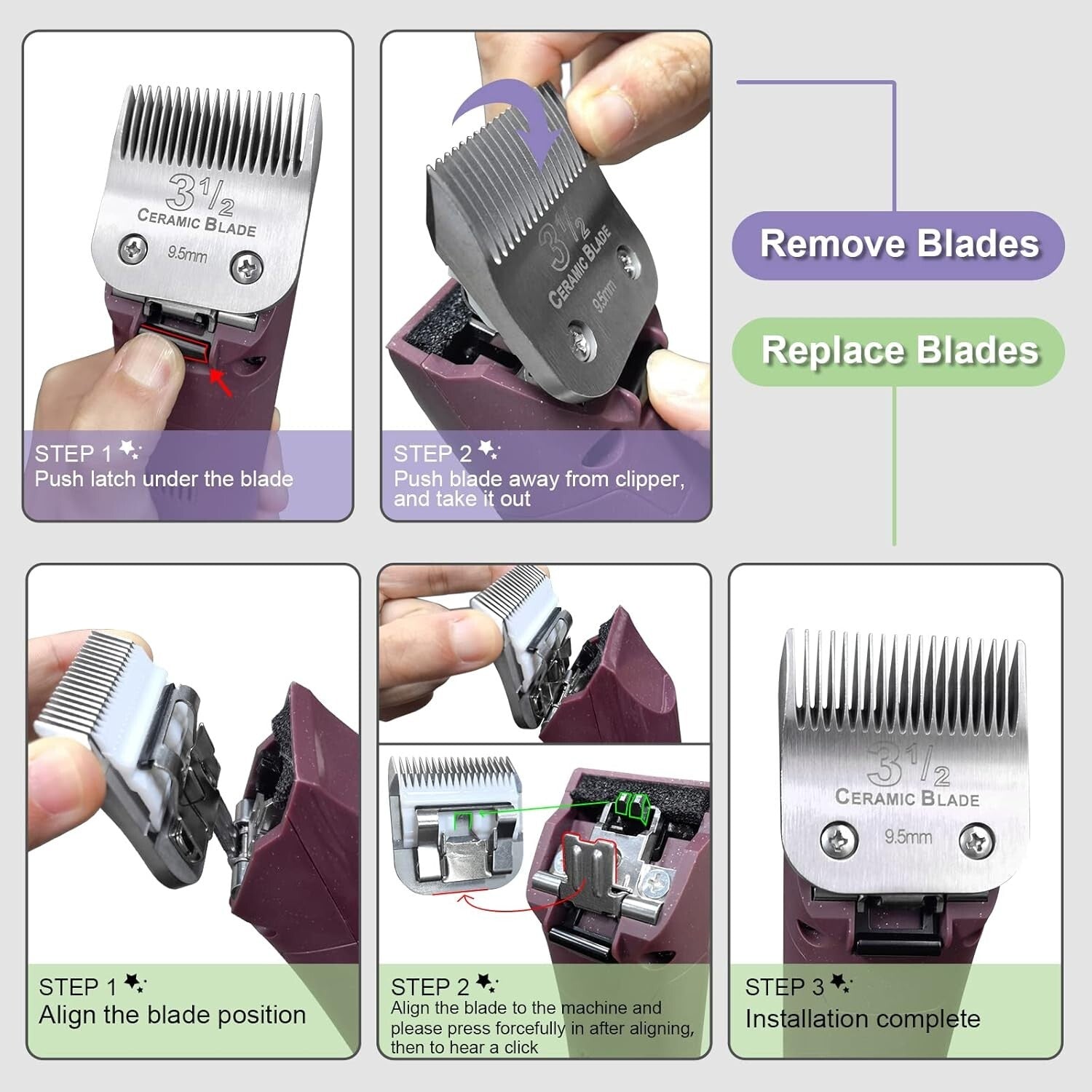 $3\frac{1}{2}$
CERAMIC BLADE
9.5mm

STEP 1
Push latch under the blade

$3\frac{1}{2}$
CERAMIC BLADE
9.5mm

STEP 2
Push blade away from clipper, and take it out

Remove Blades

Replace Blades

STEP 1
Align the blade position

STEP 2
Align the blade to the machine and please press forcefully in after aligning, then to hear a click

$3\frac{1}{2}$
CERAMIC BLADE
9.5mm

STEP 3
Installation complete