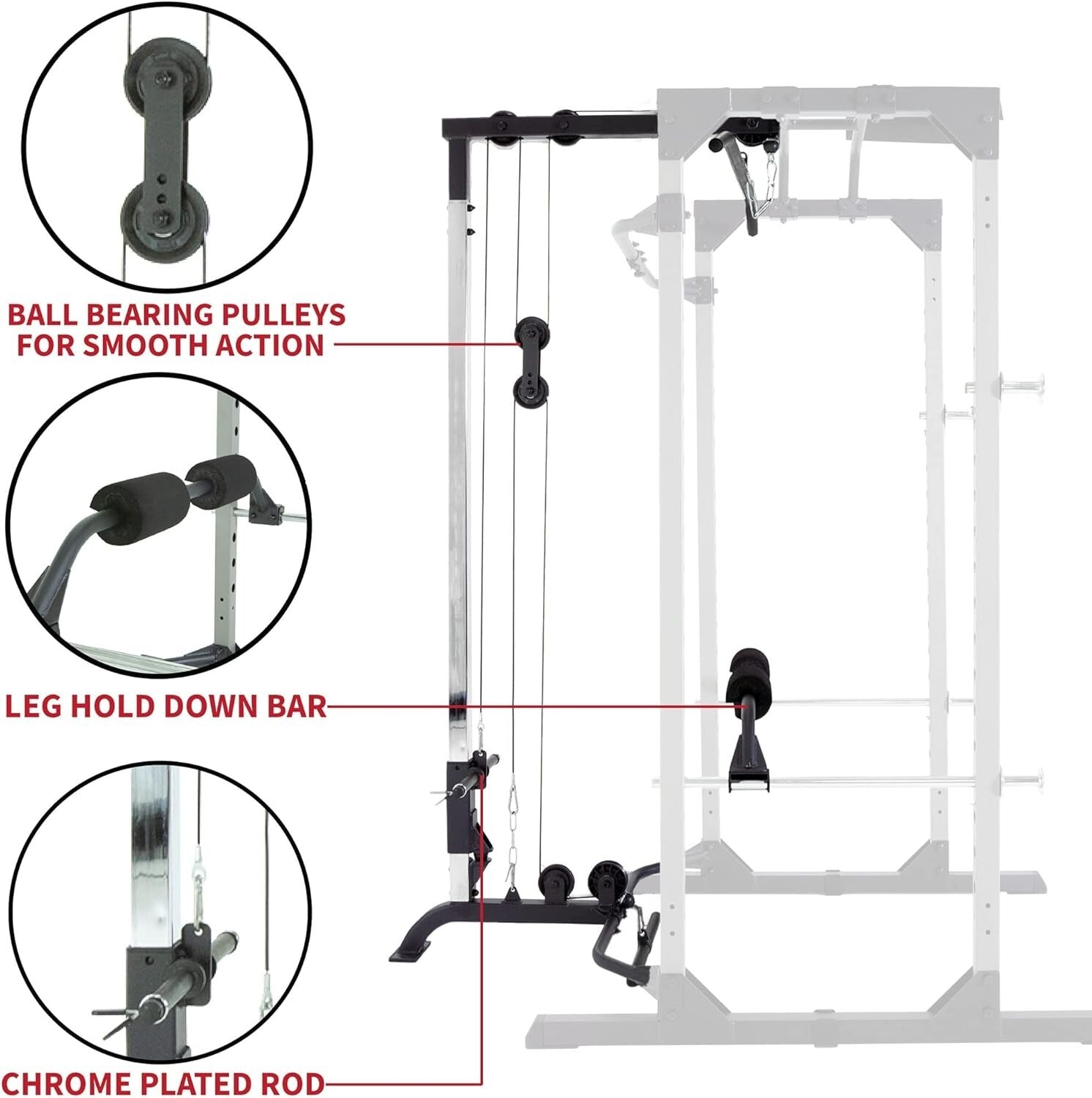 BALL BEARING PULLEYS FOR SMOOTH ACTION

LEG HOLD DOWN BAR

CHROME PLATED ROD