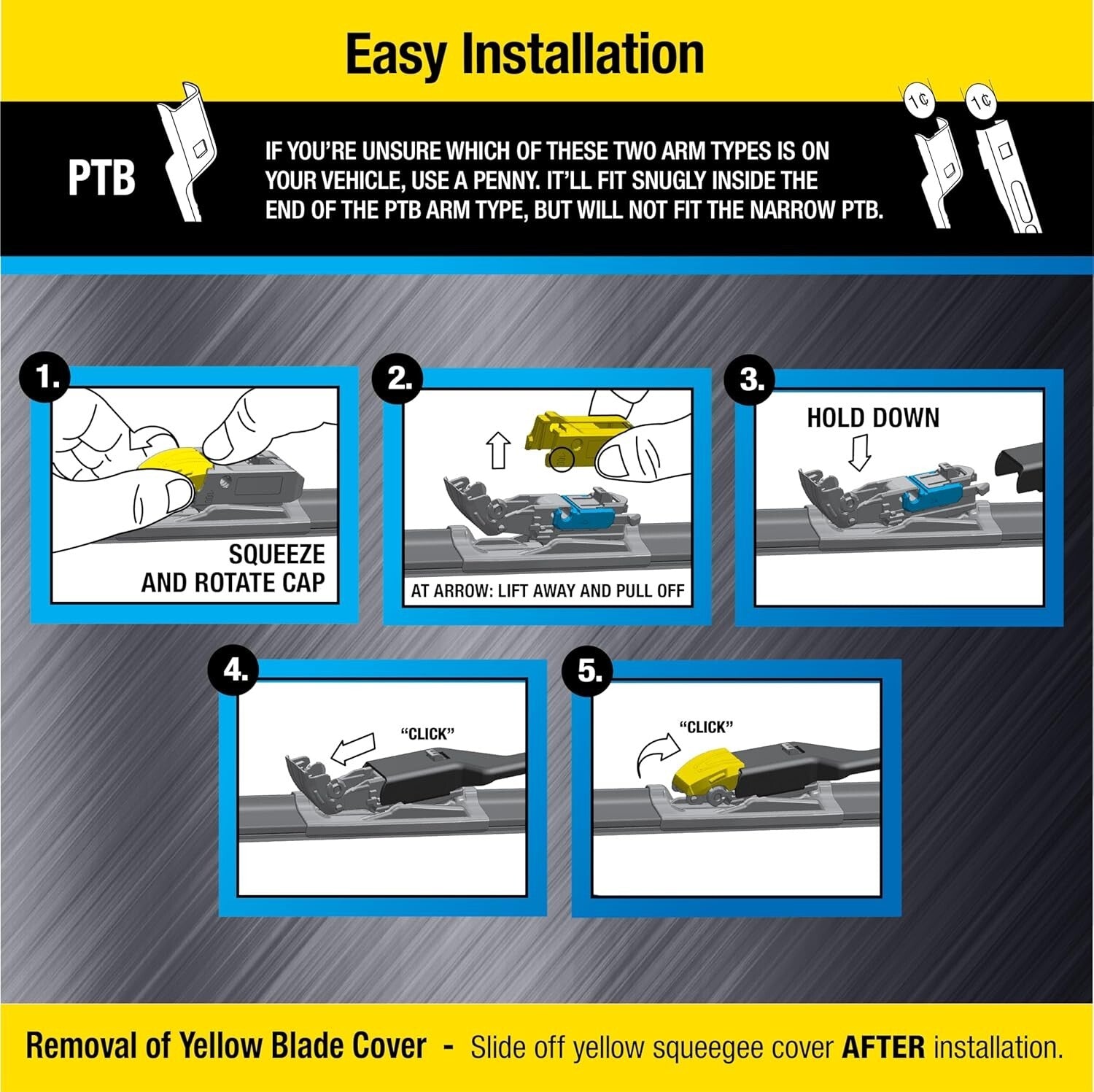 Easy Installation

PTB

IF YOU'RE UNSURE WHICH OF THESE TWO ARM TYPES IS ON YOUR VEHICLE, USE A PENNY. IT'LL FIT SNUGLY INSIDE THE END OF THE PTB ARM TYPE, BUT WILL NOT FIT THE NARROW PTB.

1¢ 1¢

1.
SQUEEZE AND ROTATE CAP

2.
AT ARROW: LIFT AWAY AND PULL OFF

3.
HOLD DOWN

4.
"CLICK"

5.
"CLICK"

Removal of Yellow Blade Cover - Slide off yellow squeegee cover AFTER installation.