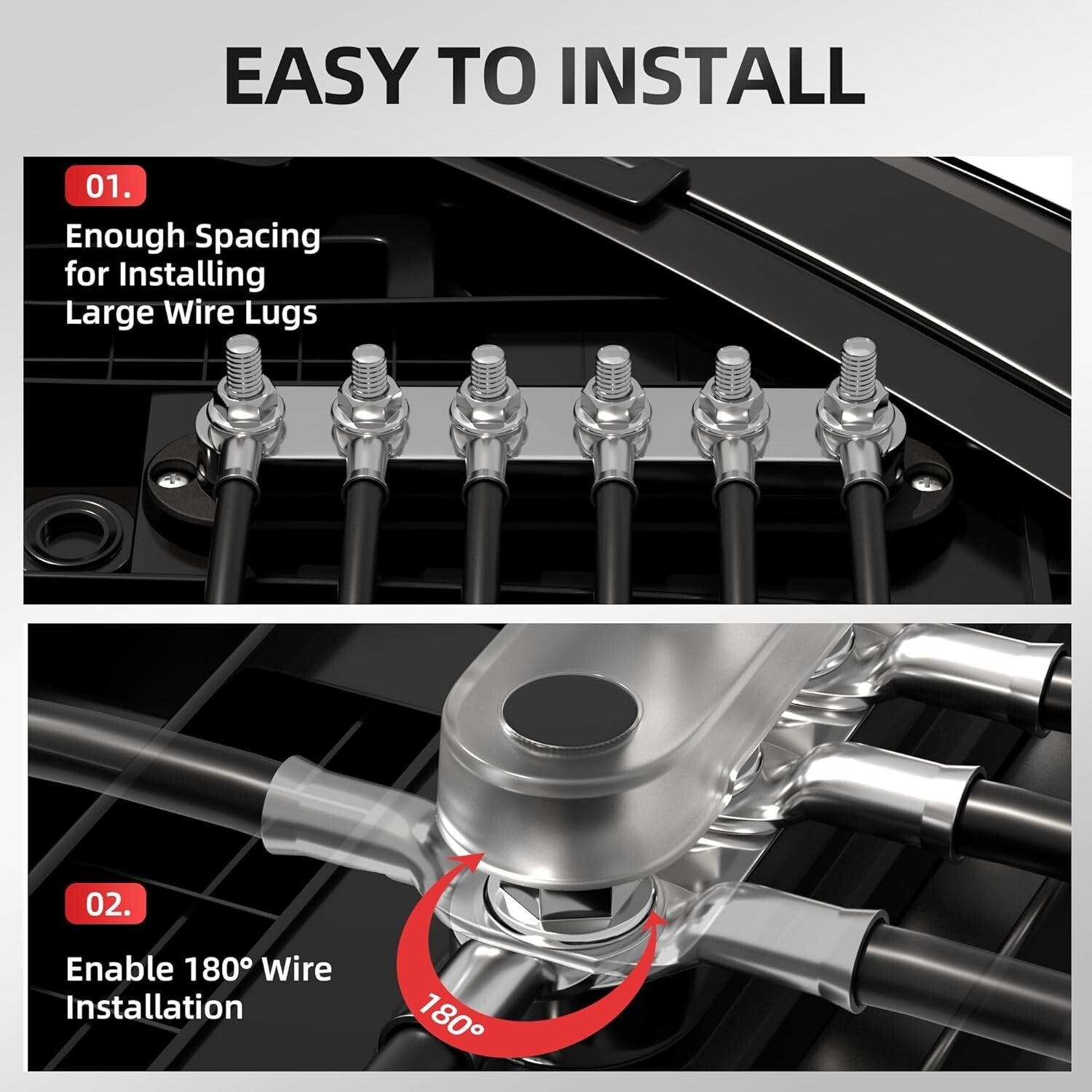 EASY TO INSTALL

01.

Enough Spacing for Installing Large Wire Lugs

02.

Enable 180° Wire Installation

180°