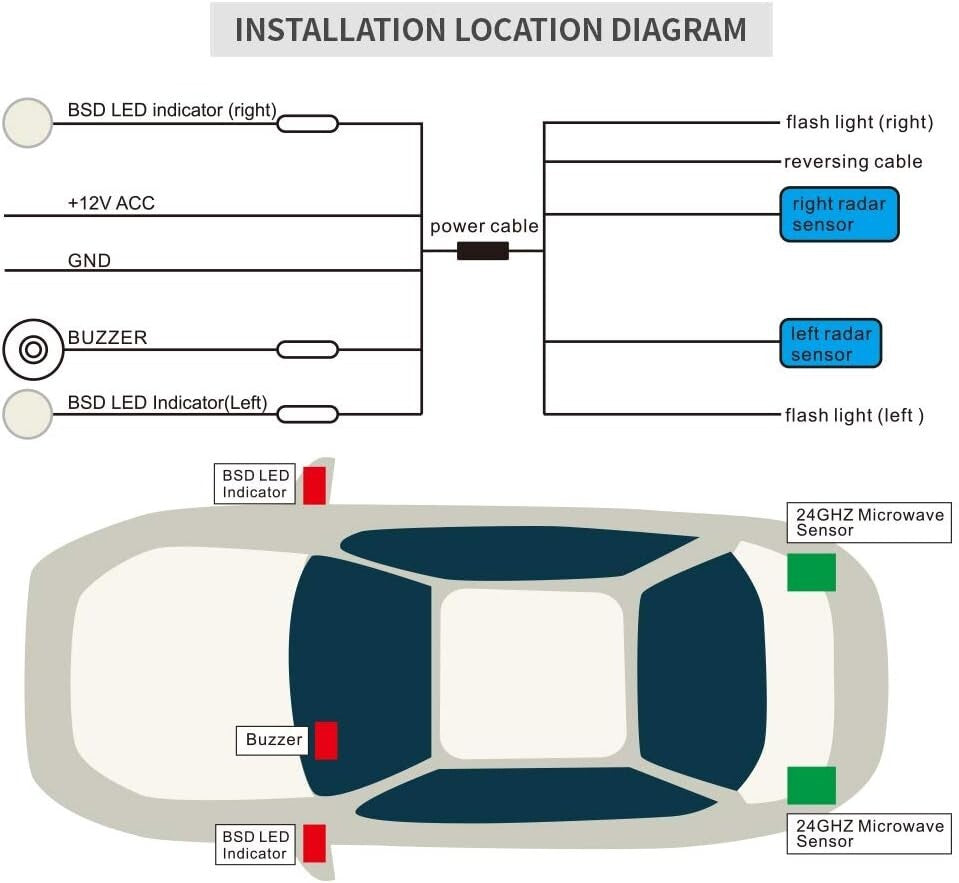 INSTALLATION LOCATION DIAGRAM

BSD LED indicator (right)

+12V ACC

GND

BUZZER

BSD LED Indicator(Left)

power cable

flash light (right)

reversing cable

right radar sensor

left radar sensor

flash light (left )

BSD LED Indicator

24GHZ Microwave Sensor

Buzzer

BSD LED Indicator

24GHZ Microwave Sensor