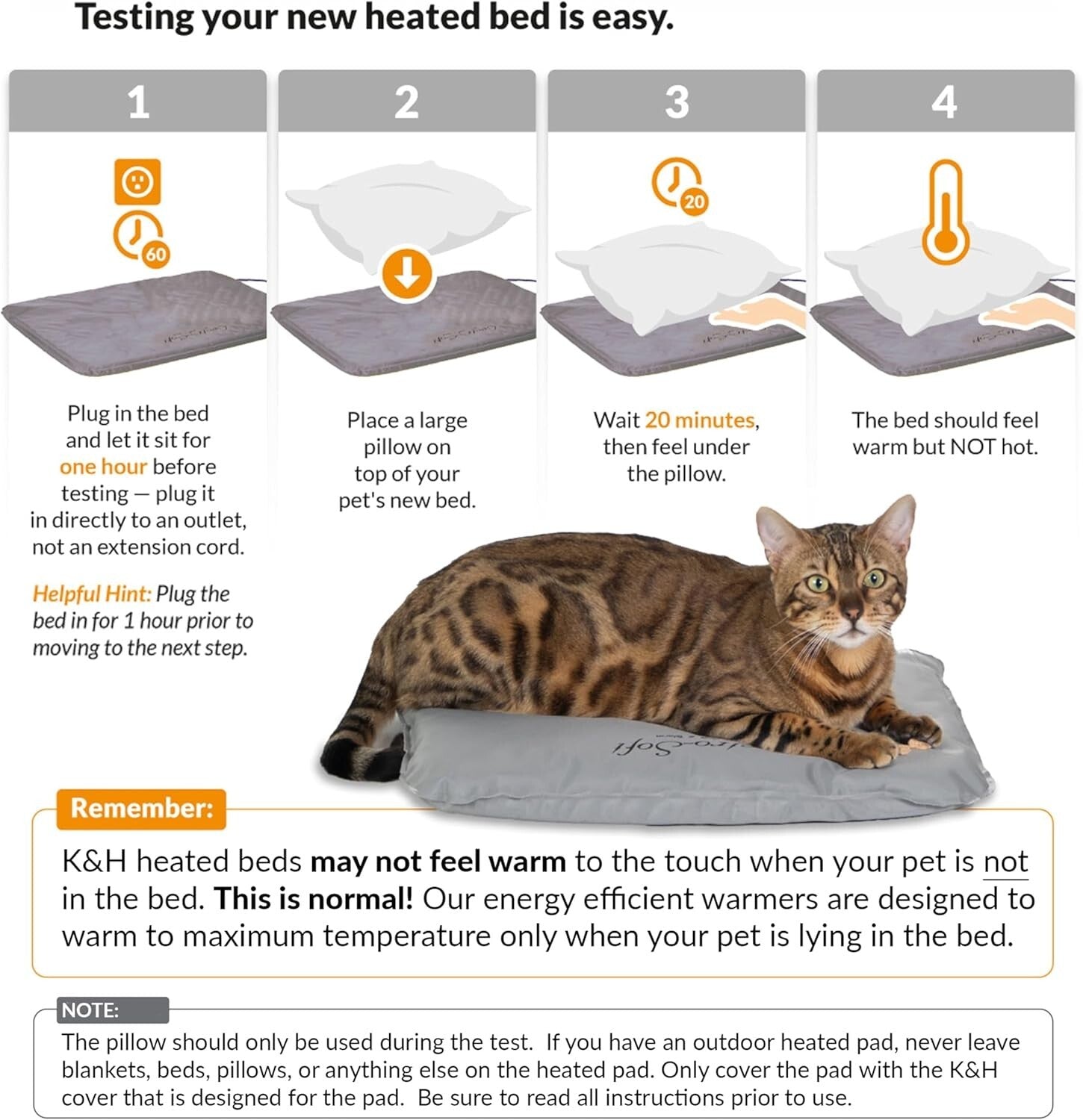 Testing your new heated bed is easy.

1

60

Plug in the bed and let it sit for one hour before testing — plug it in directly to an outlet, not an extension cord.

Helpful Hint: Plug the bed in for 1 hour prior to moving to the next step.

2

Place a large pillow on top of your pet's new bed.

3

20

Wait 20 minutes, then feel under the pillow.

4

The bed should feel warm but NOT hot.

Remember:

K&H heated beds may not feel warm to the touch when your pet is not in the bed. This is normal! Our energy efficient warmers are designed to warm to maximum temperature only when your pet is lying in the bed.

NOTE:

The pillow should only be used during the test. If you have an outdoor heated pad, never leave blankets, beds, pillows, or anything else on the heated pad. Only cover the pad with the K&H cover that is designed for the pad. Be sure to read all instructions prior to use.