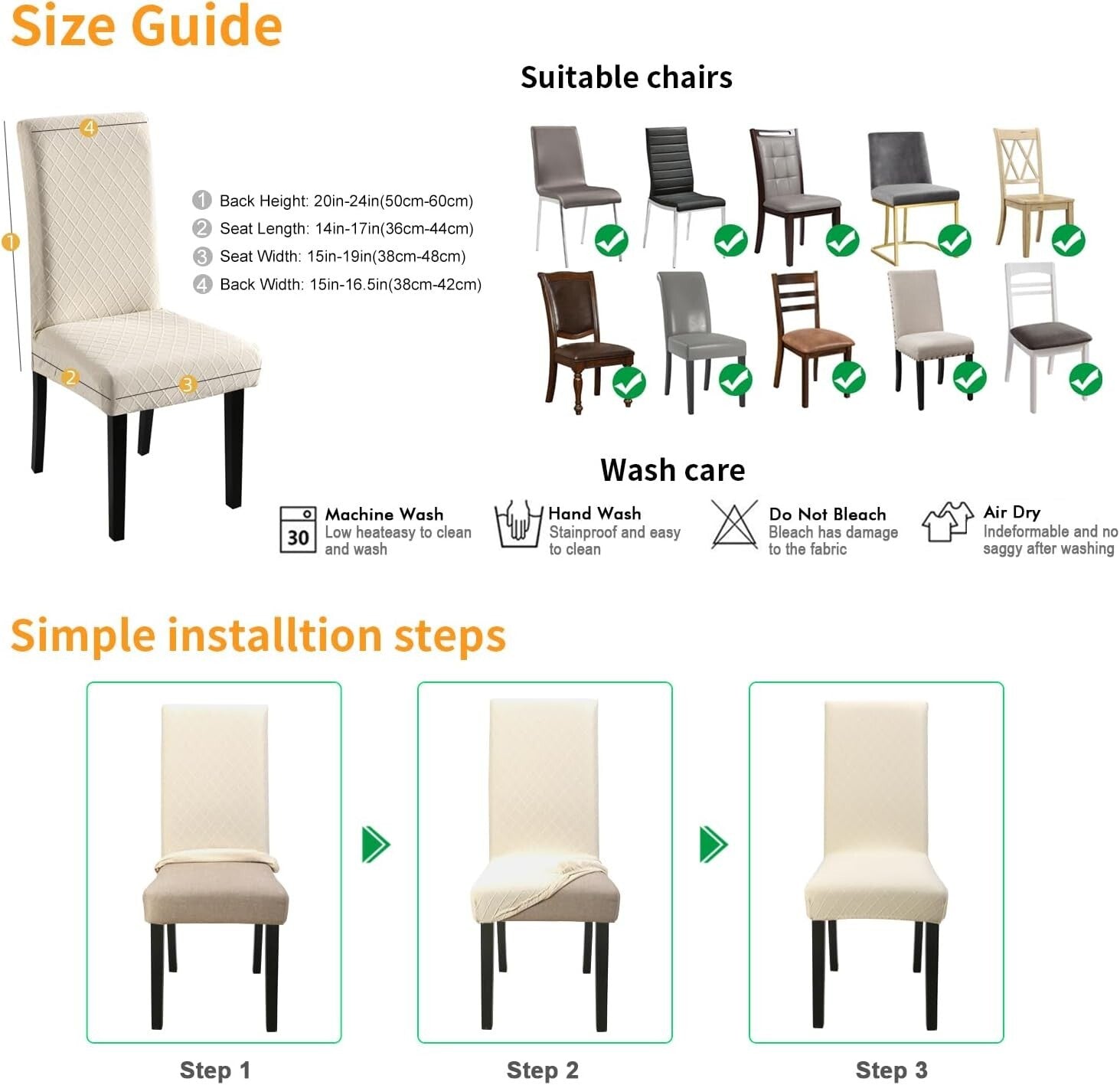 Size Guide

4
1
2
3

1 Back Height: 20in-24in(50cm-60cm)
2 Seat Length: 14in-17in(36cm-44cm)
3 Seat Width: 15in-19in(38cm-48cm)
4 Back Width: 15in-16.5in(38cm-42cm)

Suitable chairs

Wash care

30 Machine Wash
Low heateasy to clean and wash

Hand Wash
Stainproof and easy to clean

Do Not Bleach
Bleach has damage to the fabric

Air Dry
Indeformable and no saggy after washing

Simple installtion steps

Step 1

Step 2

Step 3