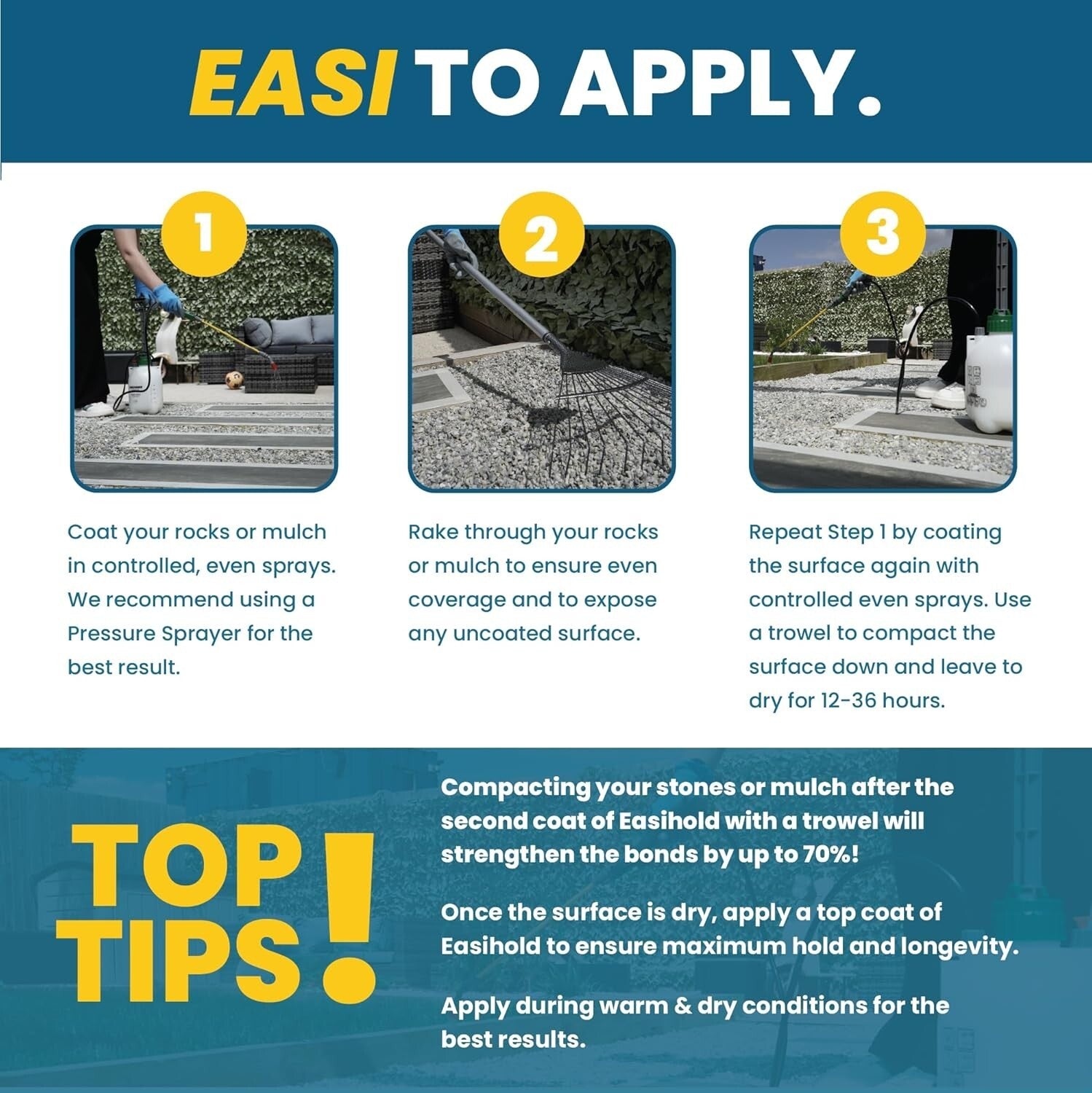 EASI TO APPLY.

1

Coat your rocks or mulch in controlled, even sprays. We recommend using a Pressure Sprayer for the best result.

2

Rake through your rocks or mulch to ensure even coverage and to expose any uncoated surface.

3

Repeat Step 1 by coating the surface again with controlled even sprays. Use a trowel to compact the surface down and leave to dry for 12-36 hours.

TOP TIPS!

Compacting your stones or mulch after the second coat of Easihold with a trowel will strengthen the bonds by up to 70%!

Once the surface is dry, apply a top coat of Easihold to ensure maximum hold and longevity.

Apply during warm & dry conditions for the best results.