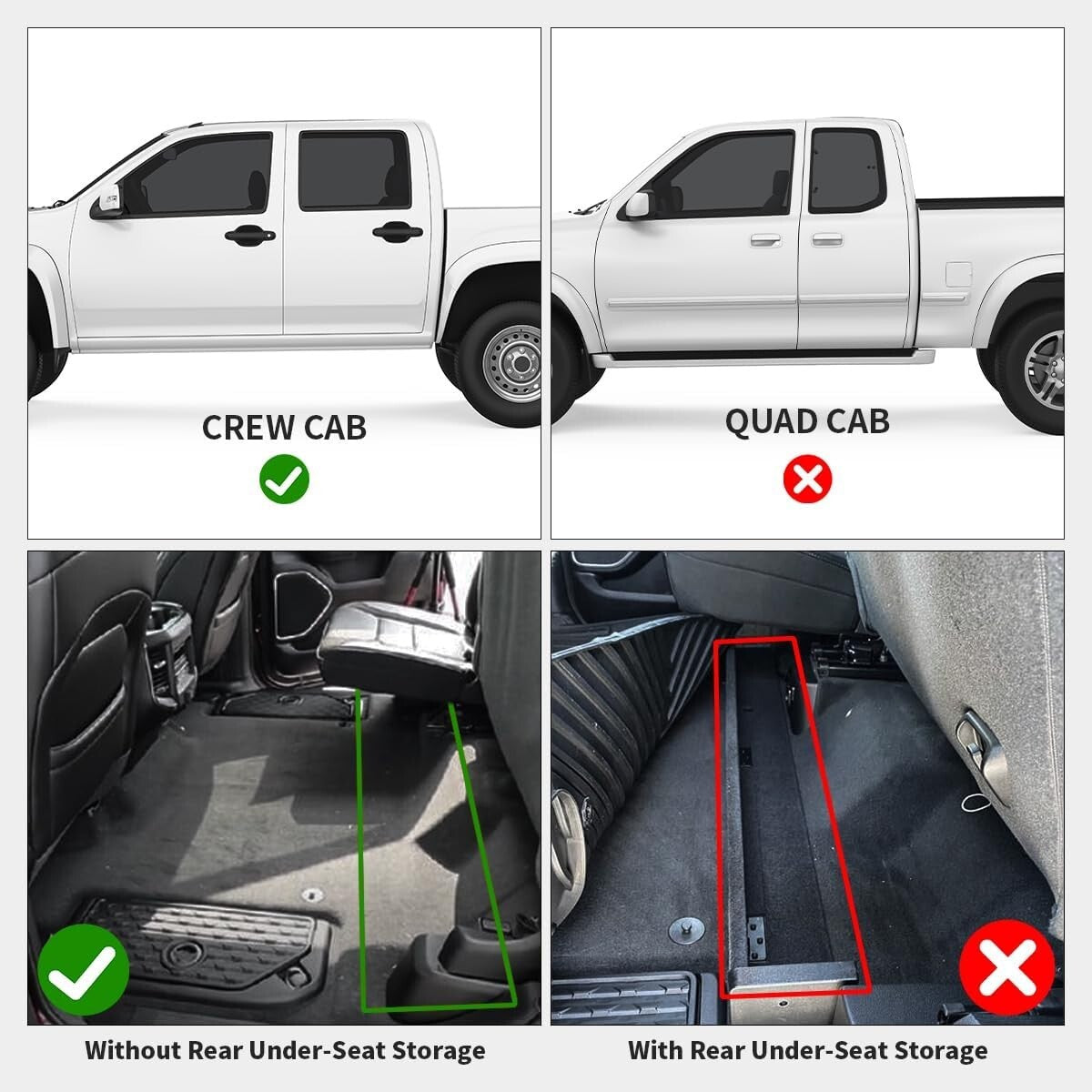 CREW CAB

QUAD CAB

Without Rear Under-Seat Storage

With Rear Under-Seat Storage