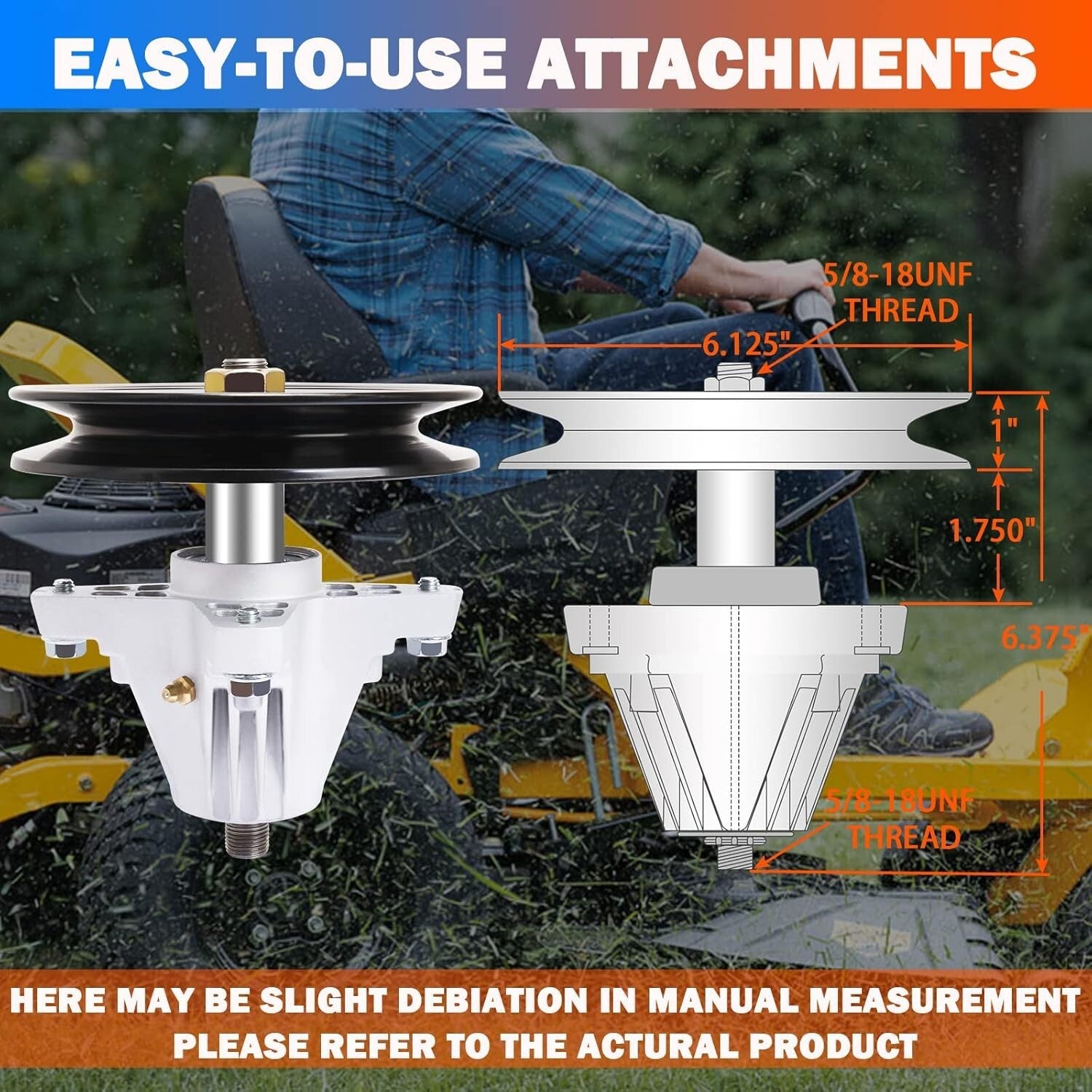 EASY-TO-USE ATTACHMENTS

5/8-18UNF THREAD

6.125"

1"

1.750"

6.375"

5/8-18UNF THREAD

HERE MAY BE SLIGHT DEBIATION IN MANUAL MEASUREMENT
PLEASE REFER TO THE ACTURAL PRODUCT