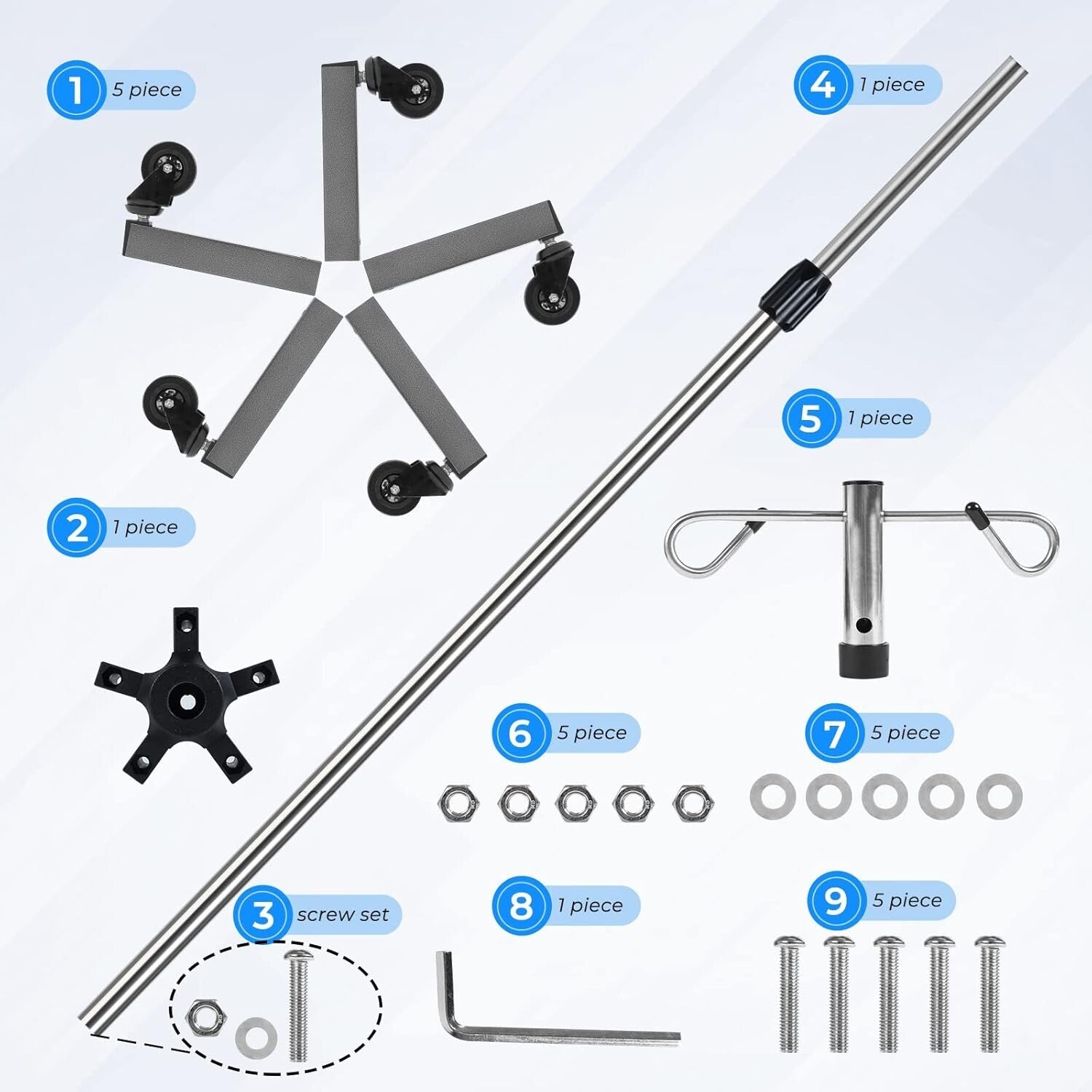 1 5 piece

4 1 piece

5 1 piece

2 1 piece

6 5 piece

7 5 piece

3 screw set

8 1 piece

9 5 piece