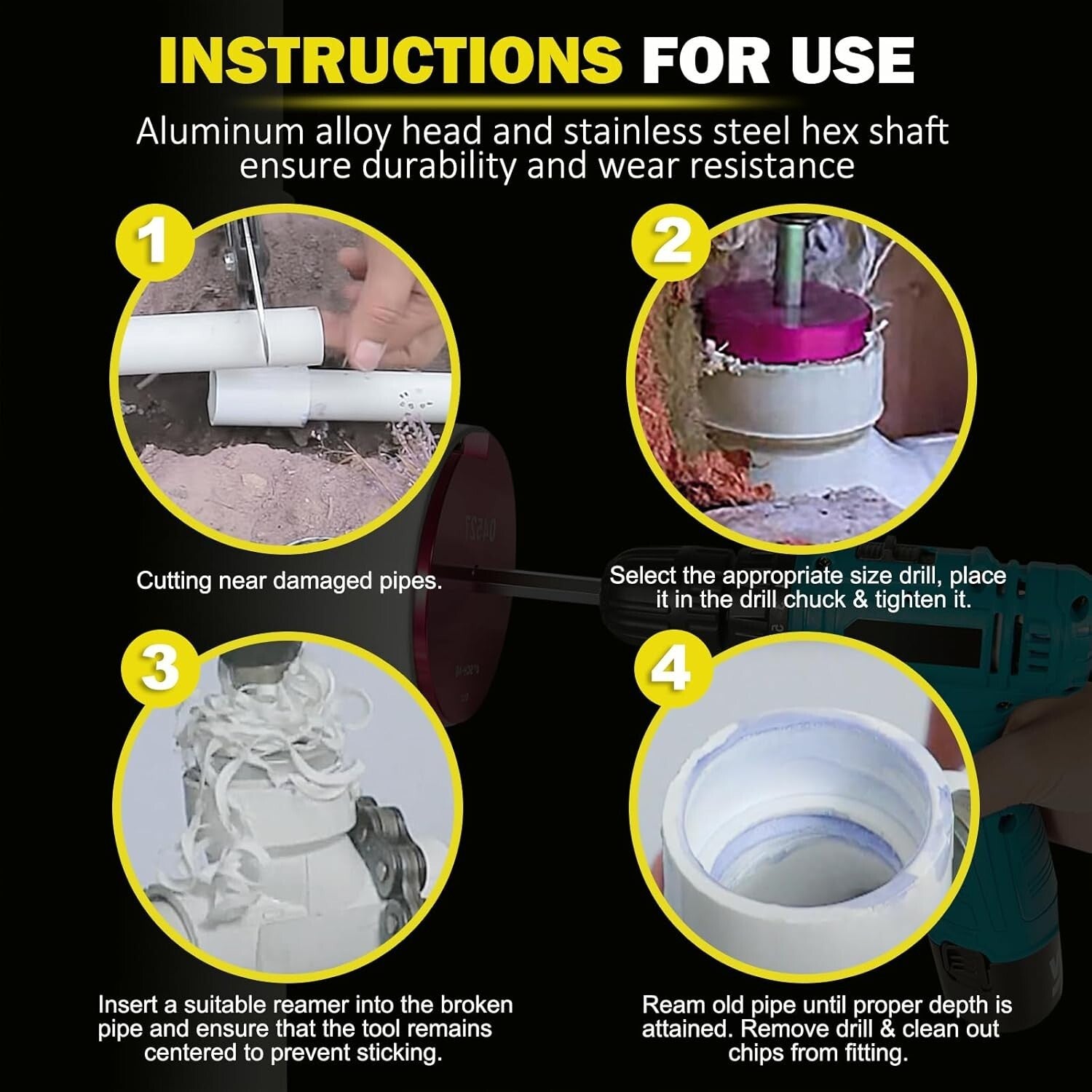 INSTRUCTIONS FOR USE

Aluminum alloy head and stainless steel hex shaft ensure durability and wear resistance

1

Cutting near damaged pipes.

2

Select the appropriate size drill, place it in the drill chuck & tighten it.

3

Insert a suitable reamer into the broken pipe and ensure that the tool remains centered to prevent sticking.

4

Ream old pipe until proper depth is attained. Remove drill & clean out chips from fitting.