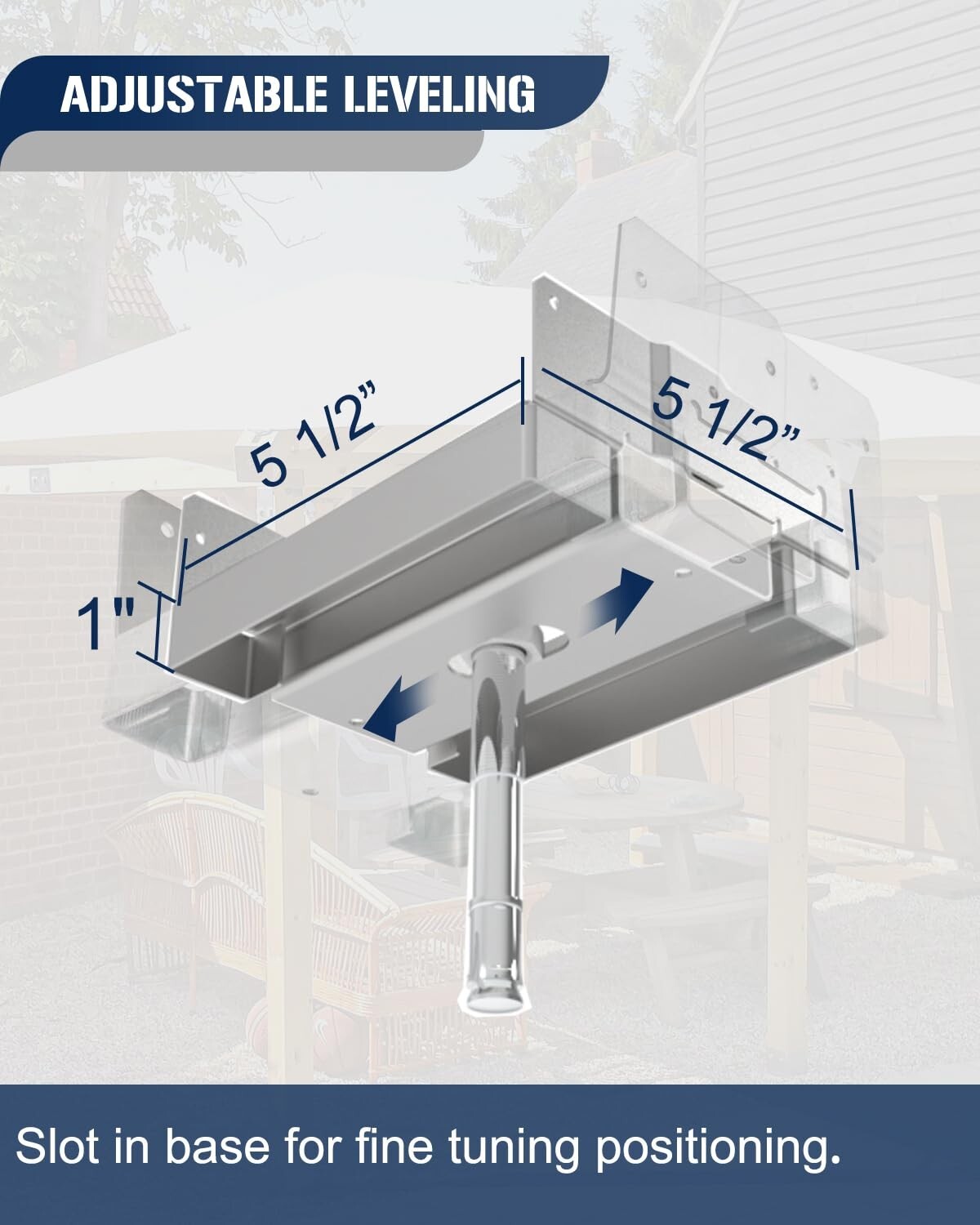 ADJUSTABLE LEVELING

5 1/2”

5 1/2”

1"

Slot in base for fine tuning positioning.