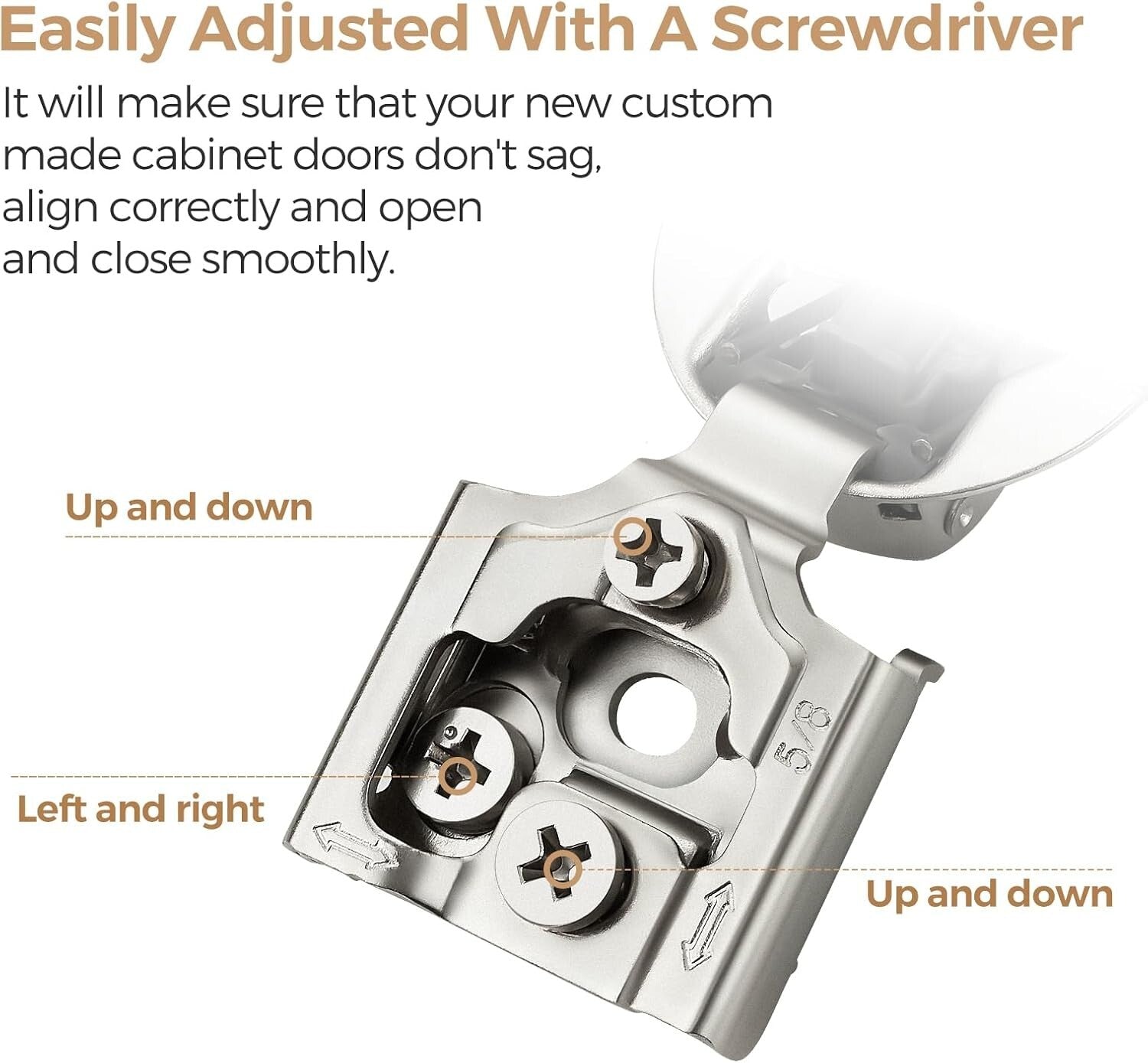 Easily Adjusted With A Screwdriver

It will make sure that your new custom made cabinet doors don't sag, align correctly and open and close smoothly.

Up and down

5/8

Left and right

Up and down