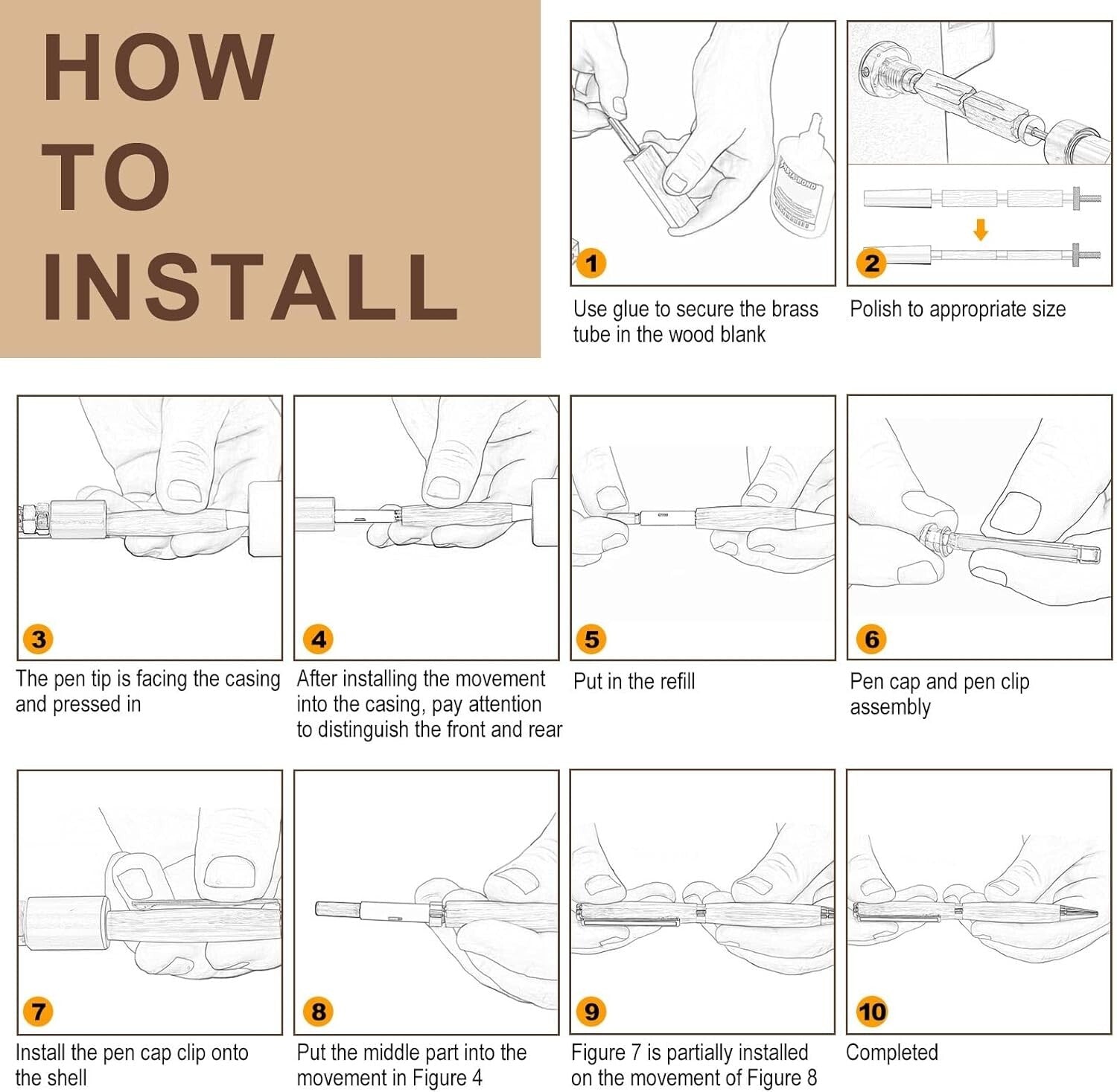 HOW TO INSTALL

1
Use glue to secure the brass tube in the wood blank

2
Polish to appropriate size

3
The pen tip is facing the casing and pressed in

4
After installing the movement into the casing, pay attention to distinguish the front and rear

5
Put in the refill

6
Pen cap and pen clip assembly

7
Install the pen cap clip onto the shell

8
Put the middle part into the movement in Figure 4

9
Figure 7 is partially installed on the movement of Figure 8

10
Completed