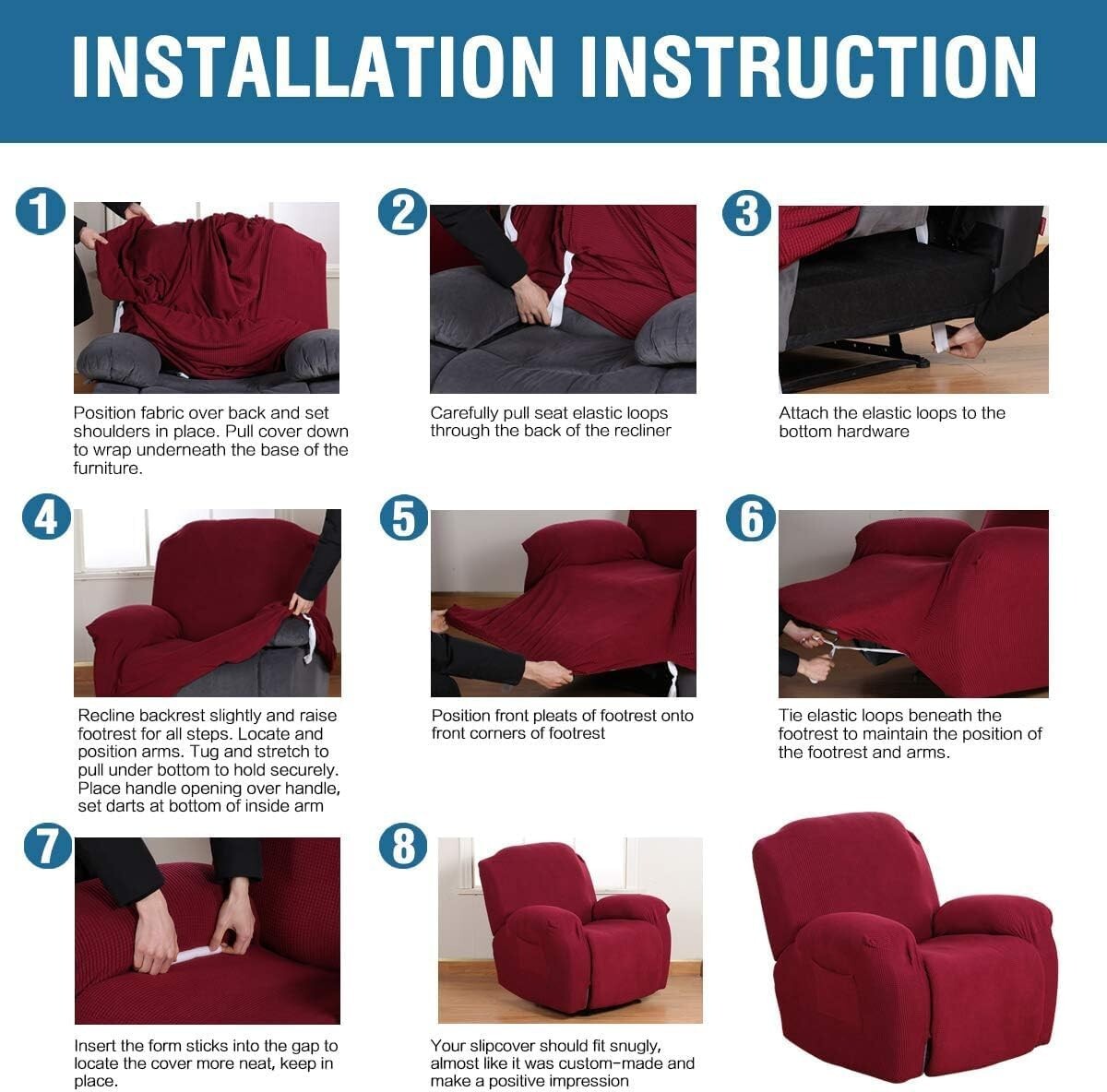 INSTALLATION INSTRUCTION

1

Position fabric over back and set shoulders in place. Pull cover down to wrap underneath the base of the furniture.

2

Carefully pull seat elastic loops through the back of the recliner

3

Attach the elastic loops to the bottom hardware

4

Recline backrest slightly and raise footrest for all steps. Locate and position arms. Tug and stretch to pull under bottom to hold securely. Place handle opening over handle, set darts at bottom of inside arm

5

Position front pleats of footrest onto front corners of footrest

6

Tie elastic loops beneath the footrest to maintain the position of the footrest and arms.

7

Insert the form sticks into the gap to locate the cover more neat, keep in place.

8

Your slipcover should fit snugly, almost like it was custom-made and make a positive impression